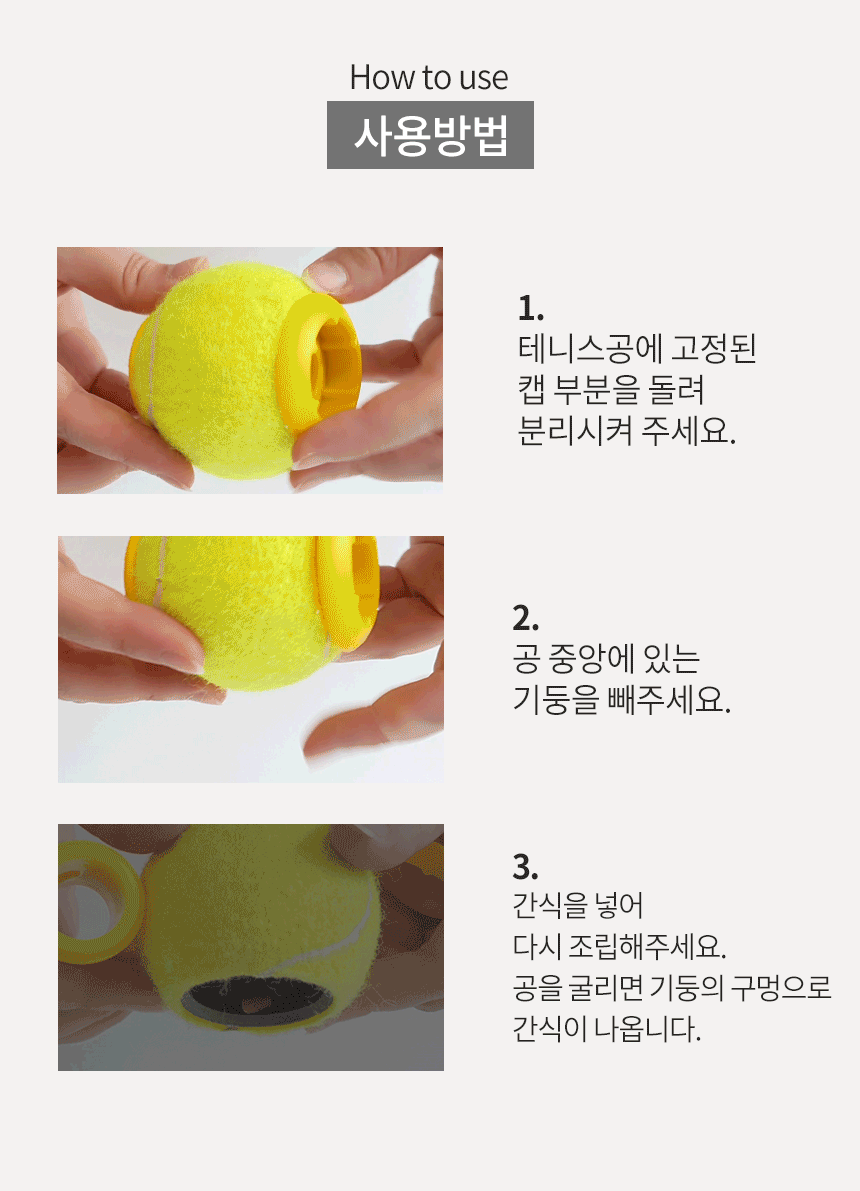 How to use

사용방법

1.
테니스공에 고정된 캡 부분을 돌려 분리시켜 주세요.

2.
공 중앙에 있는 기둥을 빼주세요.

3.
간식을 넣어 다시 조립해주세요. 공을 굴리면 기둥의 구멍으로 간식이 나옵니다.