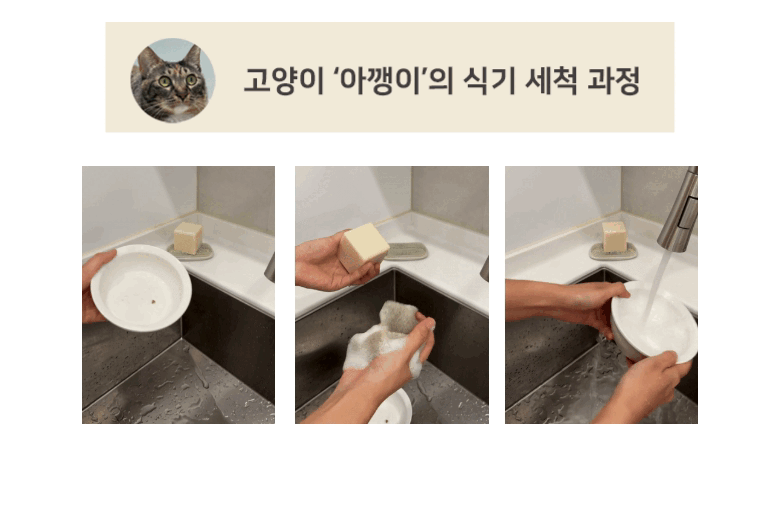 고양이 '아깽이'의 식기 세척 과정