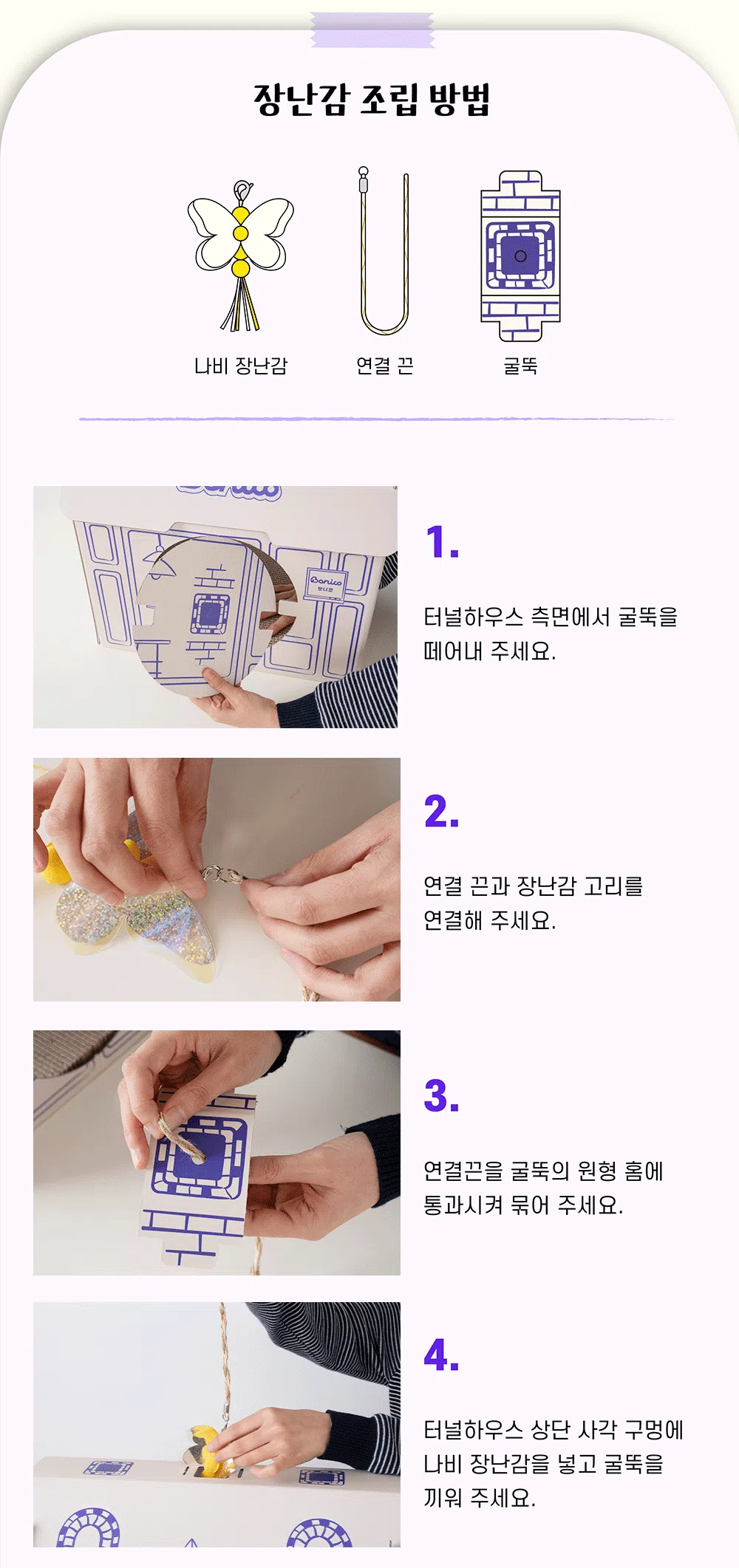 장난감 조립 방법

나비 장난감

연결 끈

굴뚝

Bonico
보니코

1.

터널하우스 측면에서 굴뚝을 떼어내 주세요.

2.

연결 끈과 장난감 고리를 연결해 주세요.

3.

연결끈을 굴뚝의 원형 홈에 통과시켜 묶어 주세요.

4.

터널하우스 상단 사각 구멍에 나비 장난감을 넣고 굴뚝을 끼워 주세요.