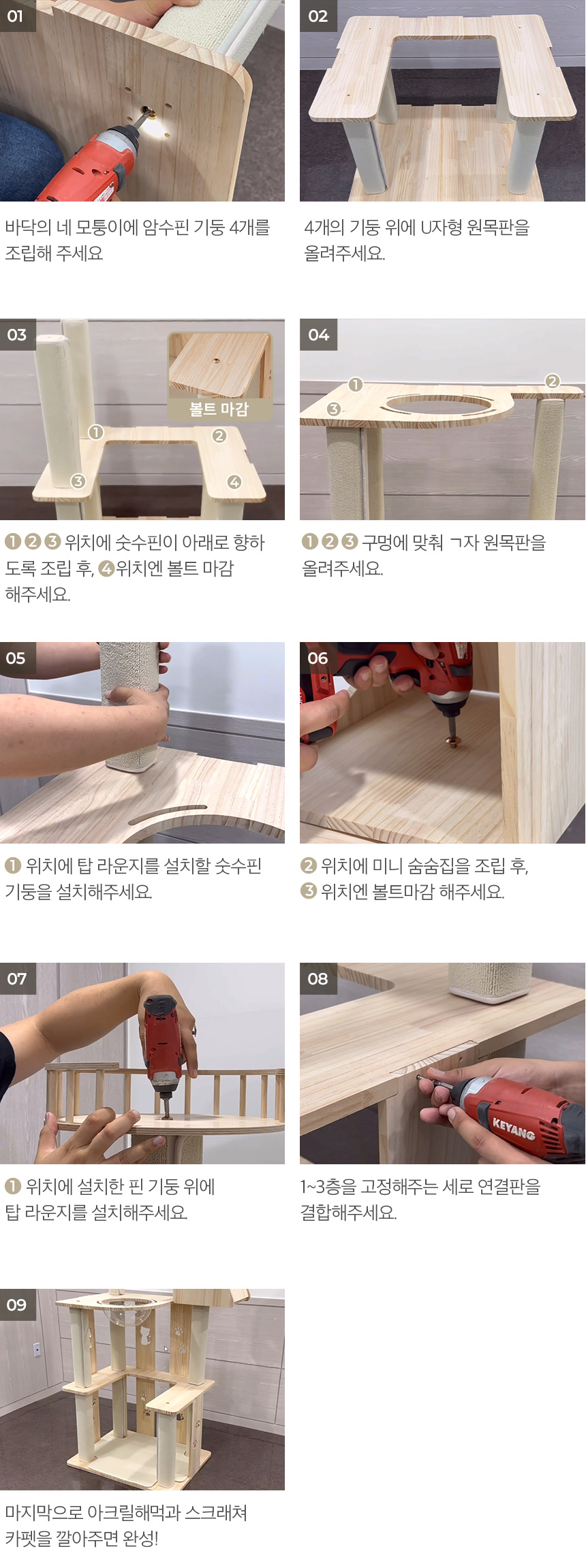 01

바닥의 네 모퉁이에 암수핀 기둥 4개를 조립해 주세요

02

4개의 기둥 위에 U자형 원목판을 올려주세요.

03

볼트 마감

1 2 3 4

❶❷❸ 위치에 숫수핀이 아래로 향하도록 조립 후, ❹위치엔 볼트 마감 해주세요.

04

1 2 3

❶❷❸ 구멍에 맞춰 ㄱ자 원목판을 올려주세요.

05

❶ 위치에 탑 라운지를 설치할 숫수핀 기둥을 설치해주세요.

06

❷ 위치에 미니 숨숨집을 조립 후, ❸ 위치엔 볼트마감 해주세요.

07

❶ 위치에 설치한 핀 기둥 위에 탑 라운지를 설치해주세요.

08

KEYANG

1~3층을 고정해주는 세로 연결판을 결합해주세요.

09

마지막으로 아크릴해먹과 스크래쳐 카펫을 깔아주면 완성!