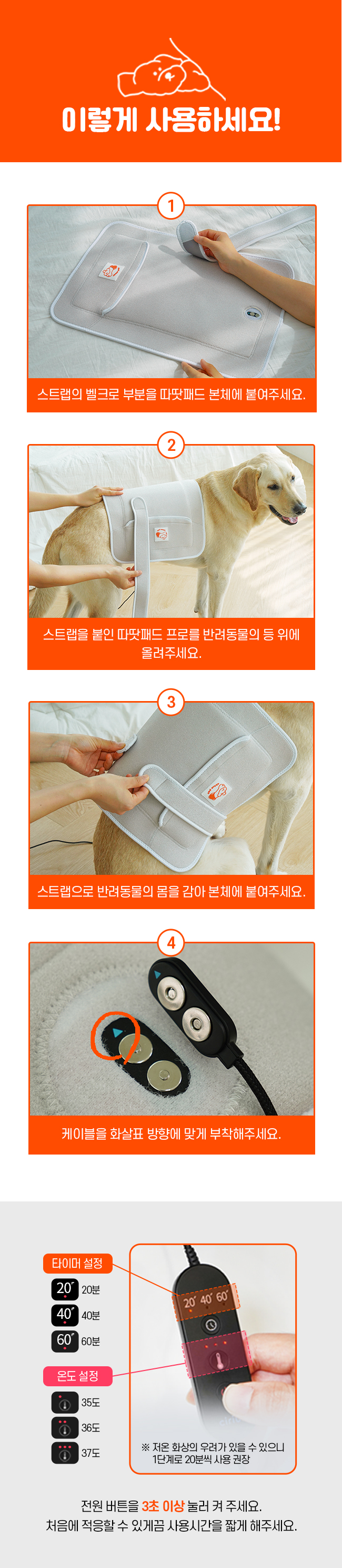 이렇게 사용하세요!

1
스트랩의 벨크로 부분을 따땃패드 본체에 붙여주세요.

2
스트랩을 붙인 따땃패드 프로를 반려동물의 등 위에 올려주세요.

3
스트랩으로 반려동물의 몸을 감아 본체에 붙여주세요.

4
케이블을 화살표 방향에 맞게 부착해주세요.

타이머 설정
20′ 20분
40′ 40분
60′ 60분

온도 설정
35도
36도
37도

20′ 40′ 60′

※ 저온 화상의 우려가 있을 수 있으니 1단계로 20분씩 사용 권장

전원 버튼을 3초 이상 눌러 켜 주세요.
처음에 적응할 수 있게끔 사용시간을 짧게 해주세요.