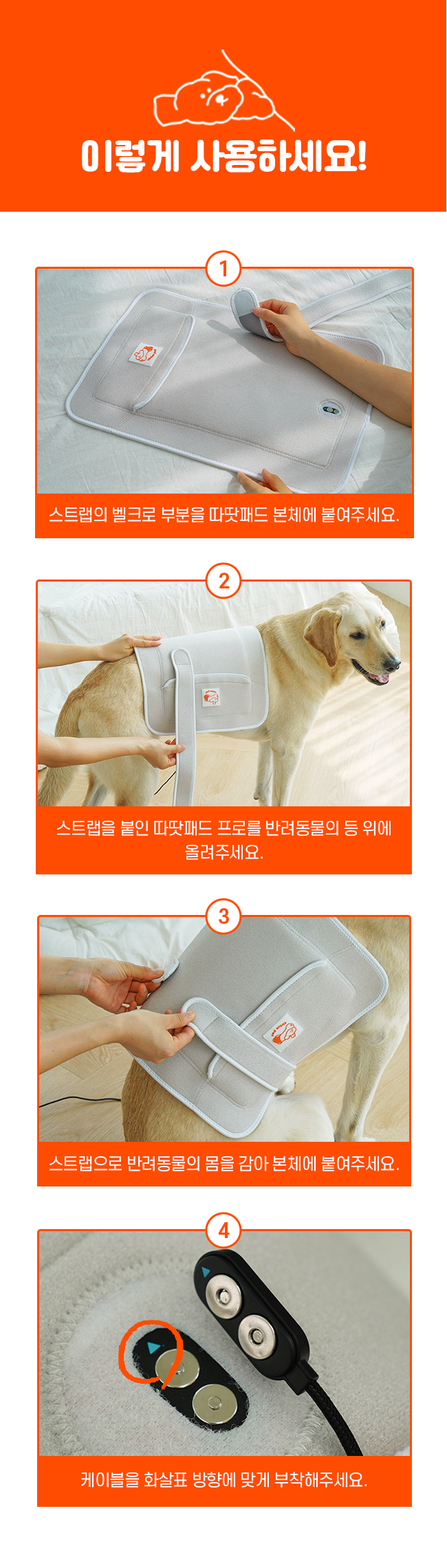 이렇게 사용하세요!

1

스트랩의 벨크로 부분을 따땃패드 본체에 붙여주세요.

2

스트랩을 붙인 따땃패드 프로를 반려동물의 등 위에 올려주세요.

3

스트랩으로 반려동물의 몸을 감아 본체에 붙여주세요.

4

케이블을 화살표 방향에 맞게 부착해주세요.