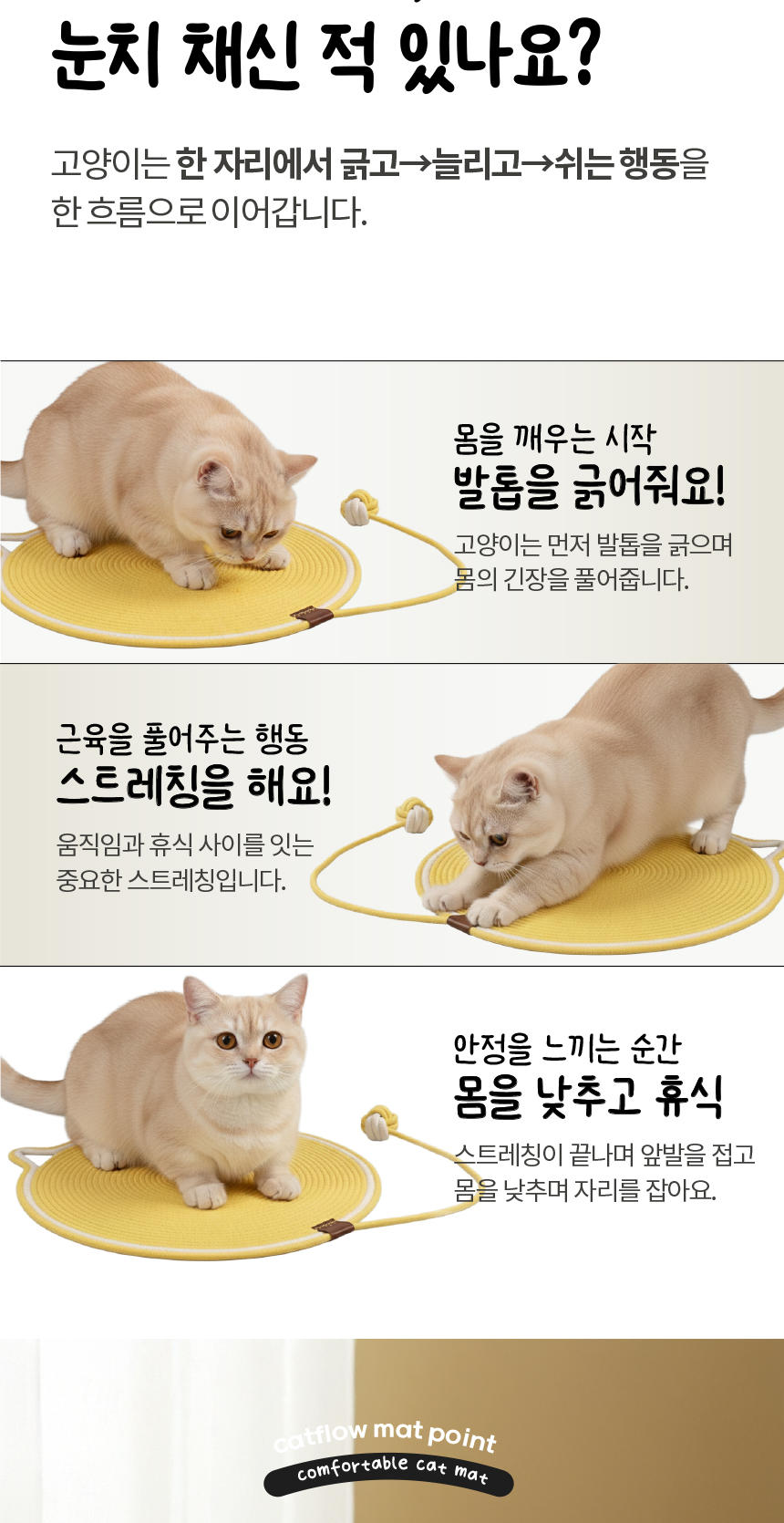 눈치 채신 적 있나요?

고양이는 한 자리에서 긁고→늘리고→쉬는 행동을 한 흐름으로 이어갑니다.

몸을 깨우는 시작
발톱을 긁어줘요!
고양이는 먼저 발톱을 긁으며 몸의 긴장을 풀어줍니다.

근육을 풀어주는 행동
스트레칭을 해요!
움직임과 휴식 사이를 잇는 중요한 스트레칭입니다.

안정을 느끼는 순간
몸을 낮추고 휴식
스트레칭이 끝나며 앞발을 접고 몸을 낮추며 자리를 잡아요.

catflow mat point
comfortable cat mat