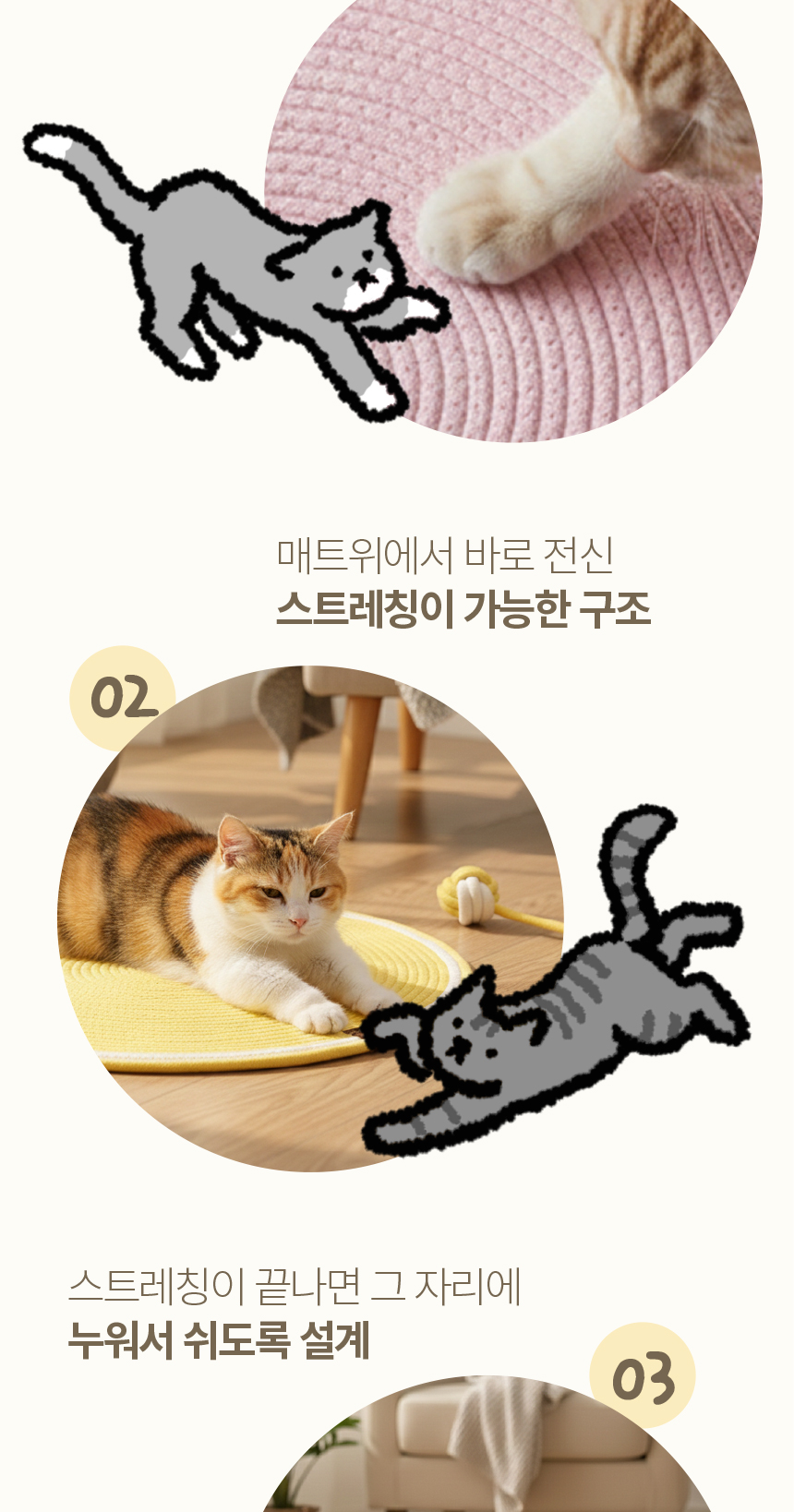 매트위에서 바로 전신
스트레칭이 가능한 구조

02

스트레칭이 끝나면 그 자리에
누워서 쉬도록 설계

03