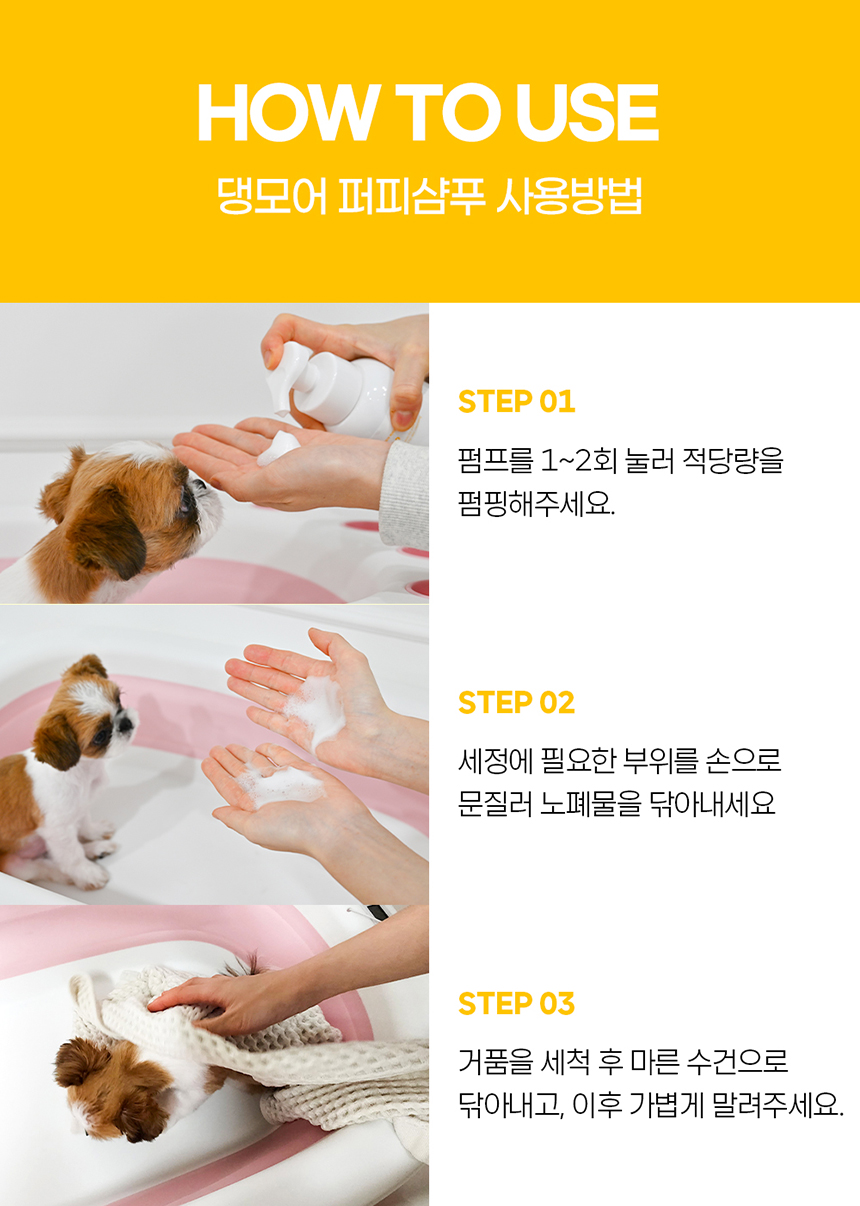 HOW TO USE
댕모어 퍼피샴푸 사용방법

STEP 01
펌프를 1~2회 눌러 적당량을 펌핑해주세요.

STEP 02
세정에 필요한 부위를 손으로 문질러 노폐물을 닦아내세요

STEP 03
거품을 세척 후 마른 수건으로 닦아내고, 이후 가볍게 말려주세요.