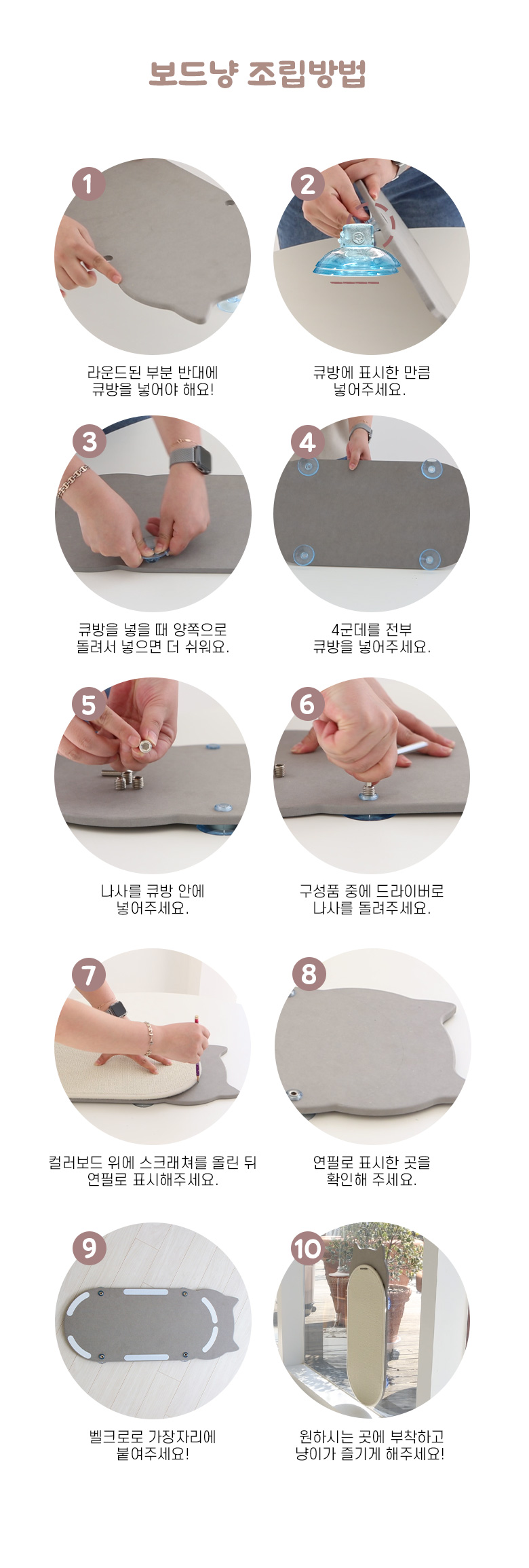 보드냥 조립방법

1

라운드된 부분 반대에 큐방을 넣어야 해요!

2

큐방에 표시한 만큼 넣어주세요.

3

큐방을 넣을 때 양쪽으로 돌려서 넣으면 더 쉬워요.

4

4군데를 전부 큐방을 넣어주세요.

5

나사를 큐방 안에 넣어주세요.

6

구성품 중에 드라이버로 나사를 돌려주세요.

7

컬러보드 위에 스크래쳐를 올린 뒤 연필로 표시해주세요.

8

연필로 표시한 곳을 확인해 주세요.

9

벨크로로 가장자리에 붙여주세요!

10

원하시는 곳에 부착하고 냥이가 즐기게 해주세요!