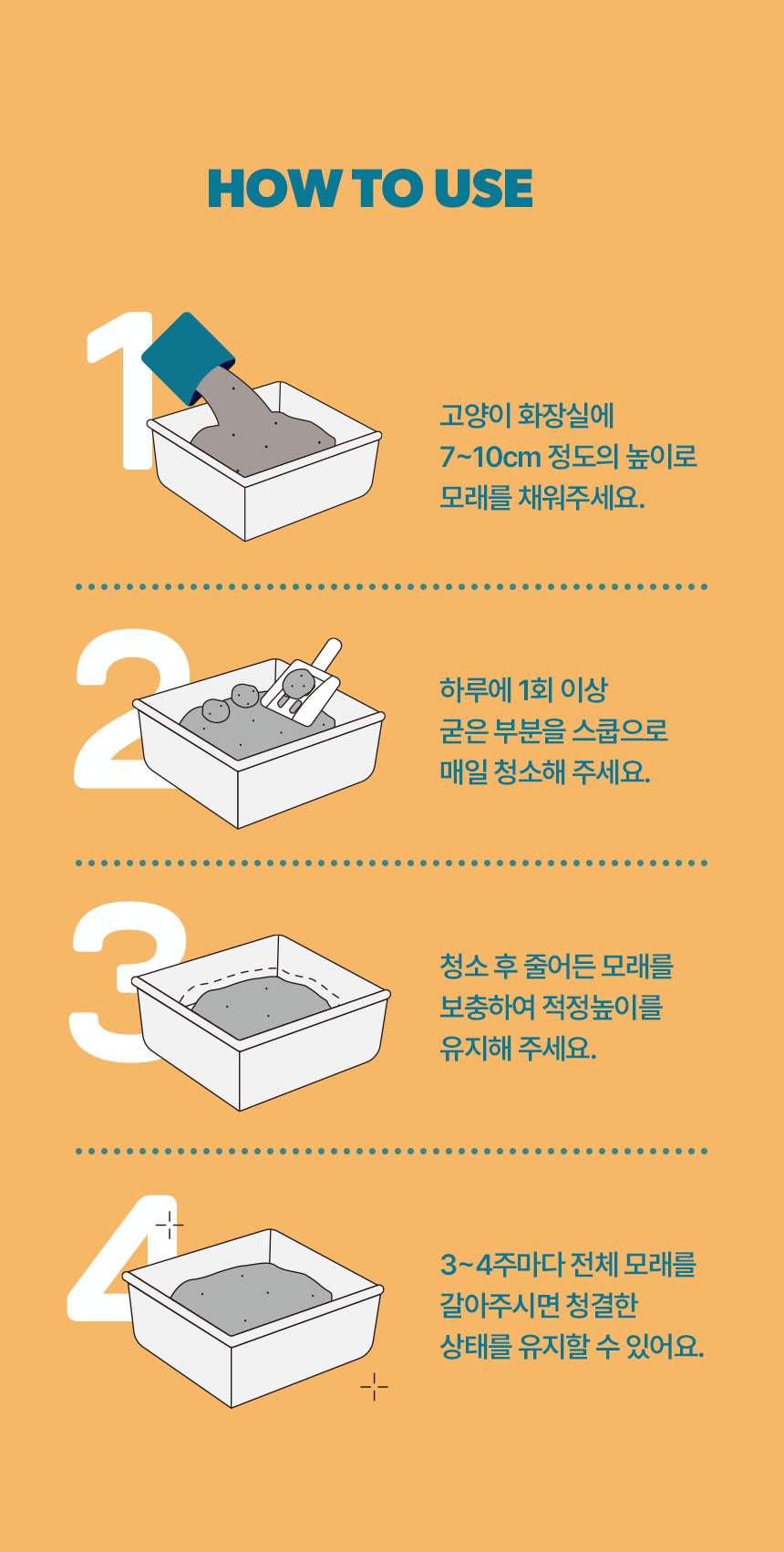 HOW TO USE

1

고양이 화장실에
7~10cm 정도의 높이로
모래를 채워주세요.

2

하루에 1회 이상
굳은 부분을 스쿱으로
매일 청소해 주세요.

3

청소 후 줄어든 모래를
보충하여 적정높이를
유지해 주세요.

4

3~4주마다 전체 모래를
갈아주시면 청결한
상태를 유지할 수 있어요.