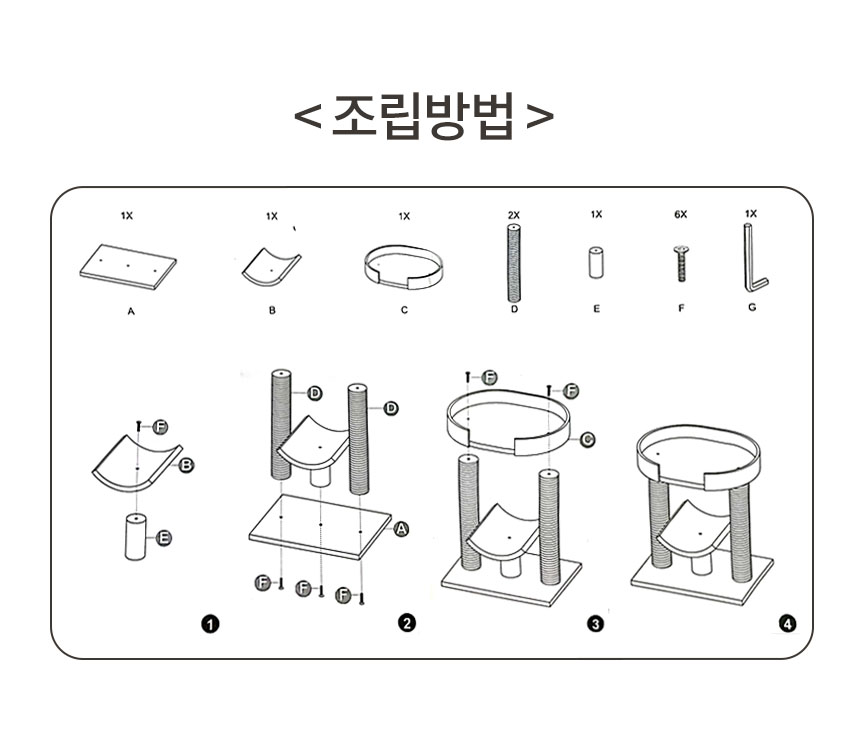 < 조립방법 >

1X
A

1X
B

1X
C

2X
D

1X
E

6X
F

1X
G

F
B
E
1

D
D
A
F
F
F
2

F
F
C
3

4