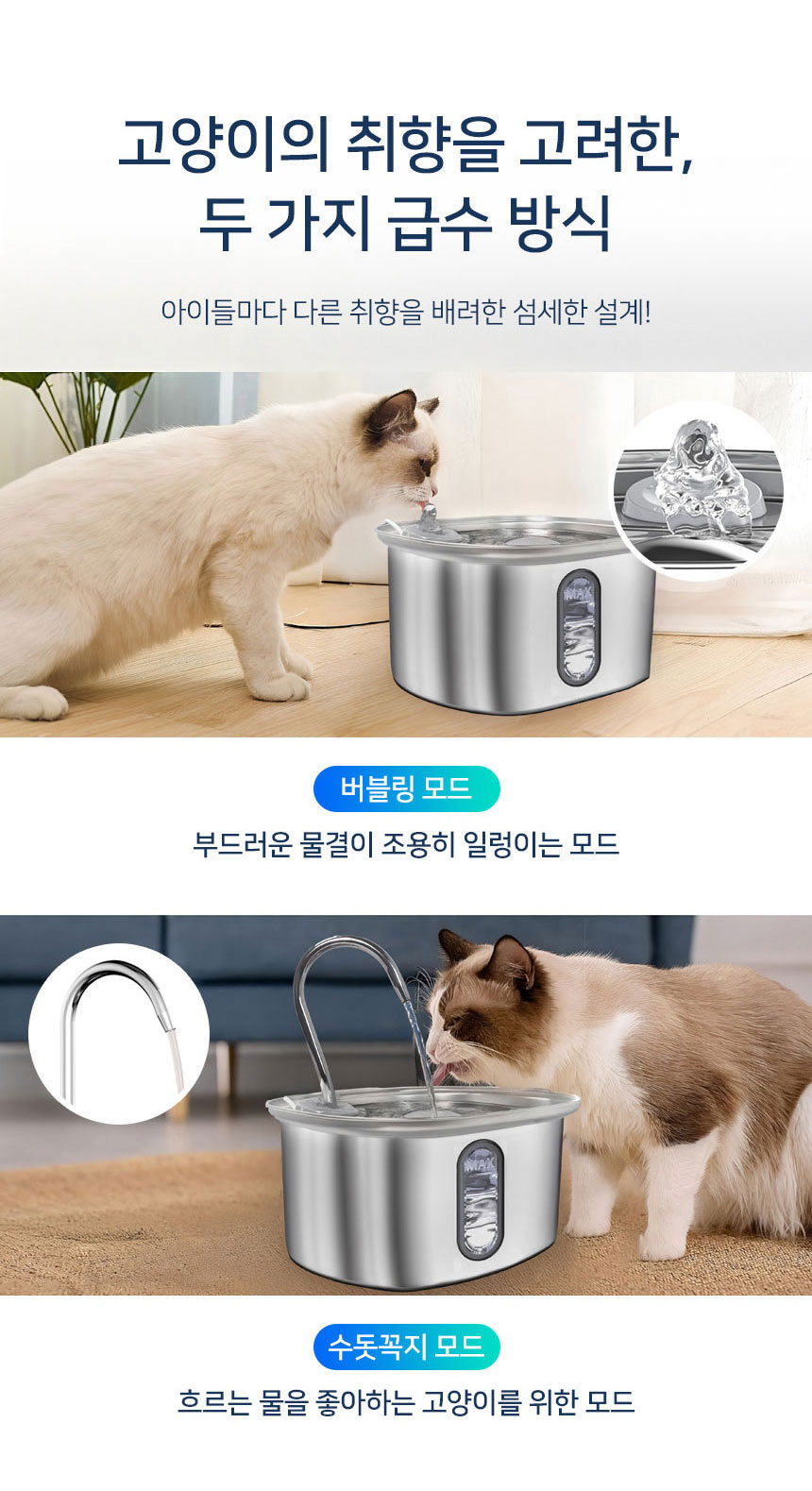 고양이의 취향을 고려한,
두 가지 급수 방식

아이들마다 다른 취향을 배려한 섬세한 설계!

MAX

버블링 모드

부드러운 물결이 조용히 일렁이는 모드

MAX

수돗꼭지 모드

흐르는 물을 좋아하는 고양이를 위한 모드