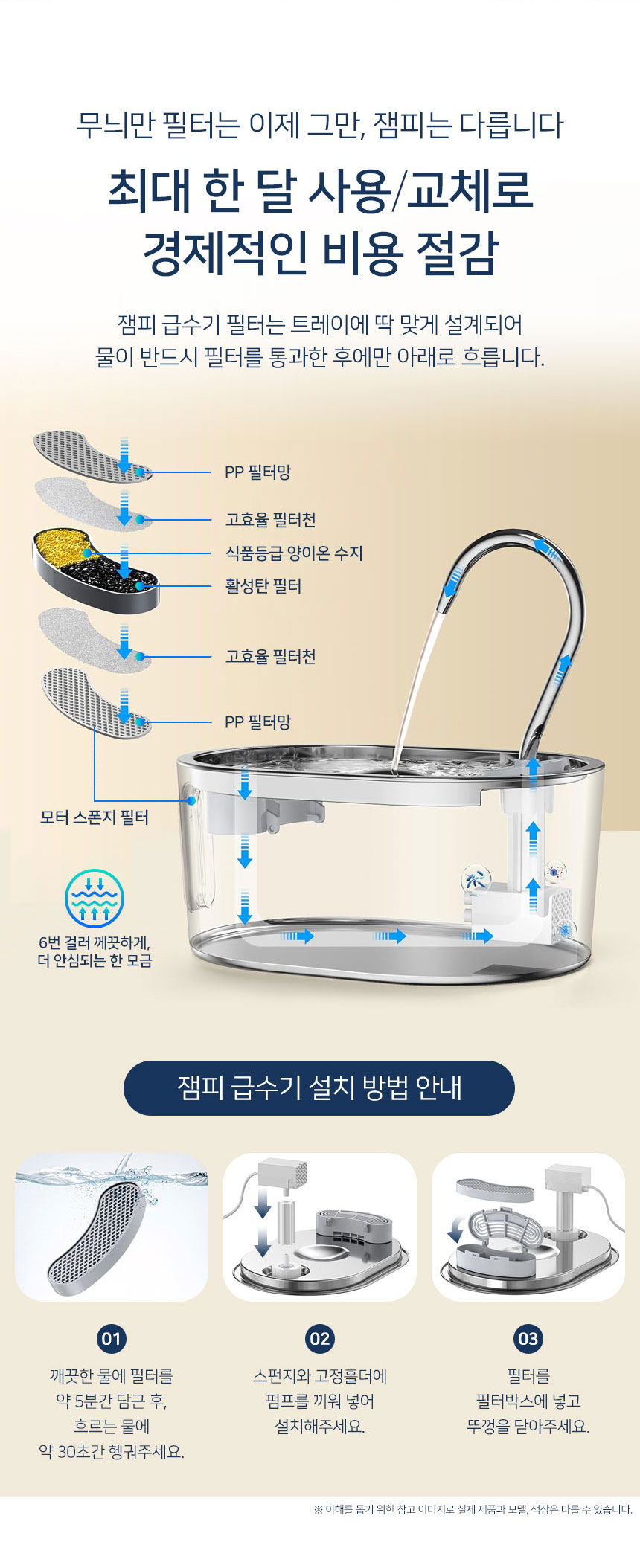 무늬만 필터는 이제 그만, 잼피는 다릅니다

최대 한 달 사용/교체로
경제적인 비용 절감

잼피 급수기 필터는 트레이에 딱 맞게 설계되어
물이 반드시 필터를 통과한 후에만 아래로 흐릅니다.

PP 필터망

고효율 필터천

식품등급 양이온 수지

활성탄 필터

고효율 필터천

PP 필터망

모터 스폰지 필터

6번 걸러 깨끗하게,
더 안심되는 한 모금

잼피 급수기 설치 방법 안내

01

깨끗한 물에 필터를
약 5분간 담근 후,
흐르는 물에
약 30초간 헹궈주세요.

02

스펀지와 고정홀더에
펌프를 끼워 넣어
설치해주세요.

03

필터를
필터박스에 넣고
뚜껑을 닫아주세요.

※ 이해를 돕기 위한 참고 이미지로 실제 제품과 모델, 색상은 다를 수 있습니다.