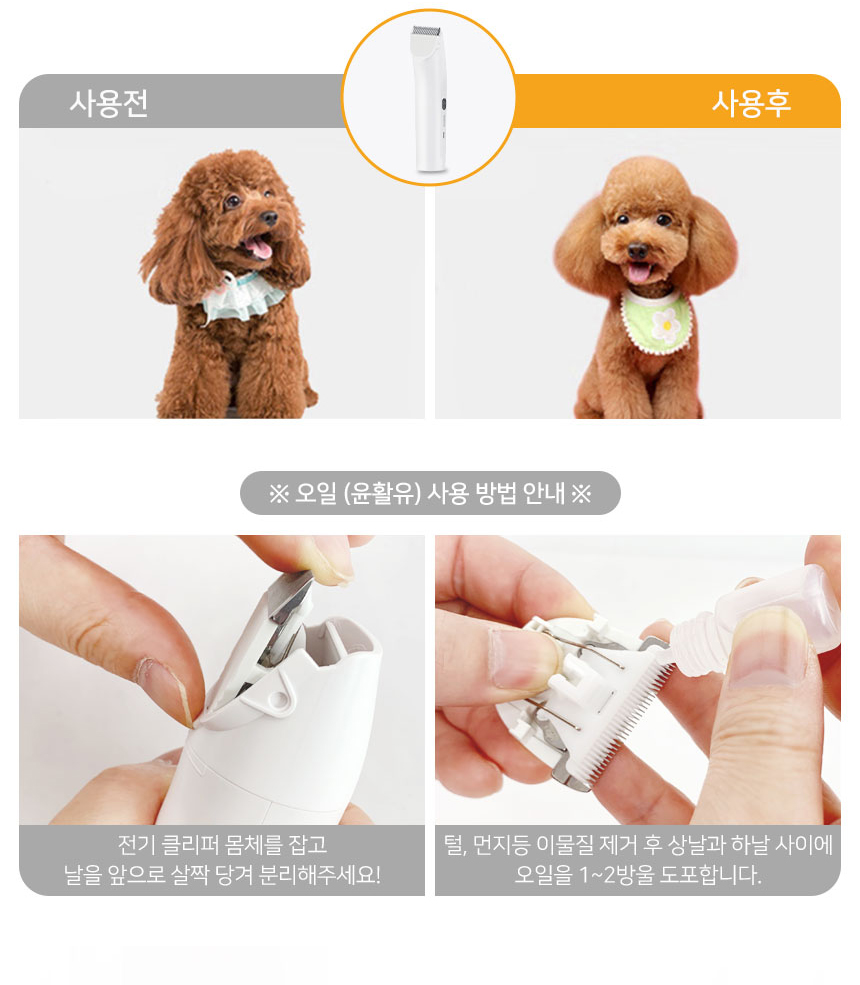 사용전

사용후

※ 오일 (윤활유) 사용 방법 안내 ※

전기 클리퍼 몸체를 잡고
날을 앞으로 살짝 당겨 분리해주세요!

털, 먼지등 이물질 제거 후 상날과 하날 사이에
오일을 1~2방울 도포합니다.