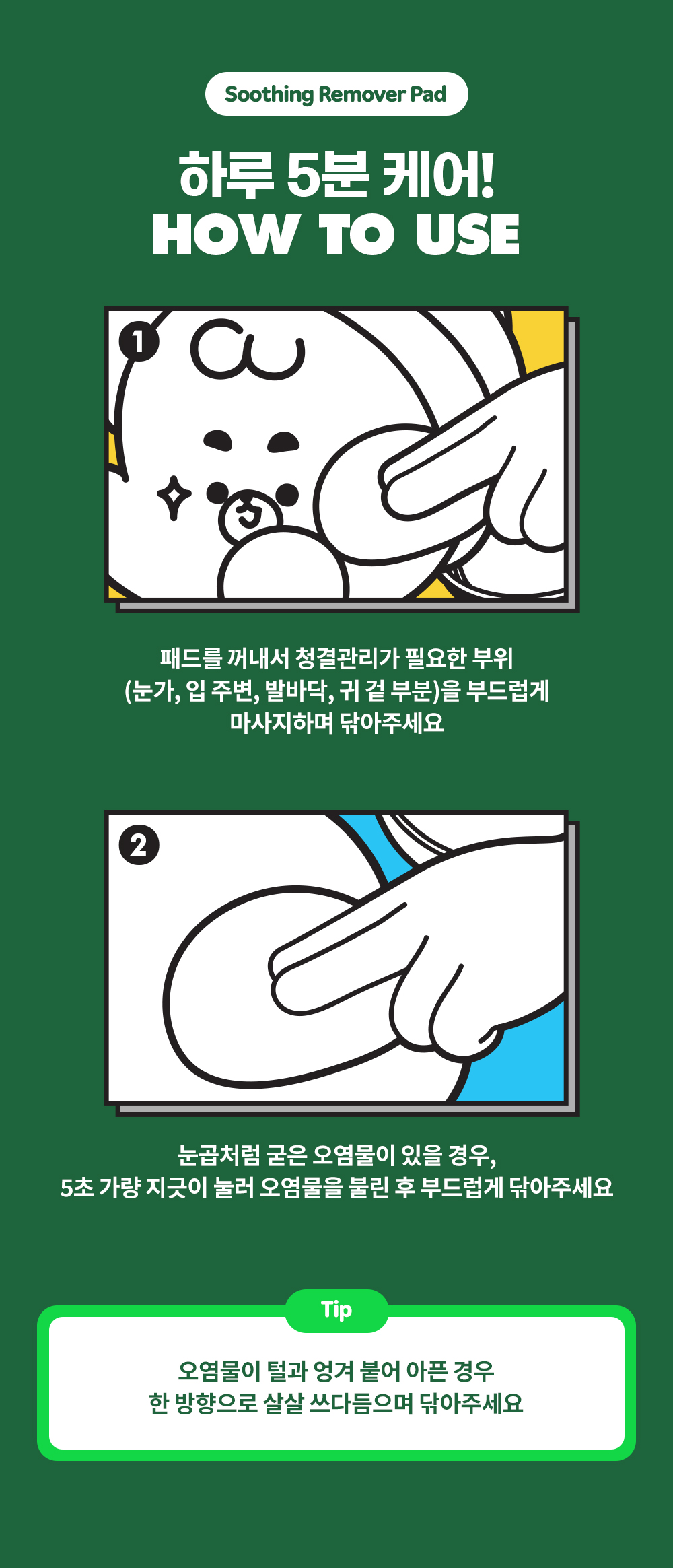 Soothing Remover Pad

하루 5분 케어!
HOW TO USE

1

패드를 꺼내서 청결관리가 필요한 부위 (눈가, 입 주변, 발바닥, 귀 겉 부분)을 부드럽게 마사지하며 닦아주세요

2

눈곱처럼 굳은 오염물이 있을 경우, 5초 가량 지긋이 눌러 오염물을 불린 후 부드럽게 닦아주세요

Tip

오염물이 털과 엉겨 붙어 아픈 경우 한 방향으로 살살 쓰다듬으며 닦아주세요