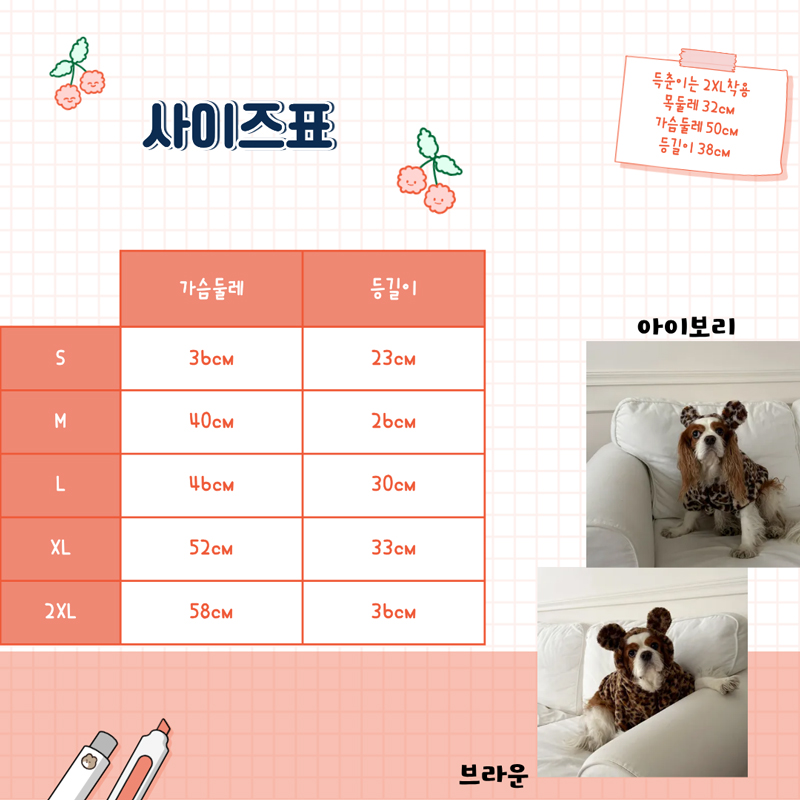 사이즈표

득춘이는 2XL착용
목둘레 32cm
가슴둘레 50cm
등길이 38cm

| | 가슴둘레 | 등길이 |
|---|---|---|
| S | 36cm | 23cm |
| M | 40cm | 26cm |
| L | 46cm | 30cm |
| XL | 52cm | 33cm |
| 2XL | 58cm | 36cm |

아이보리

브라운