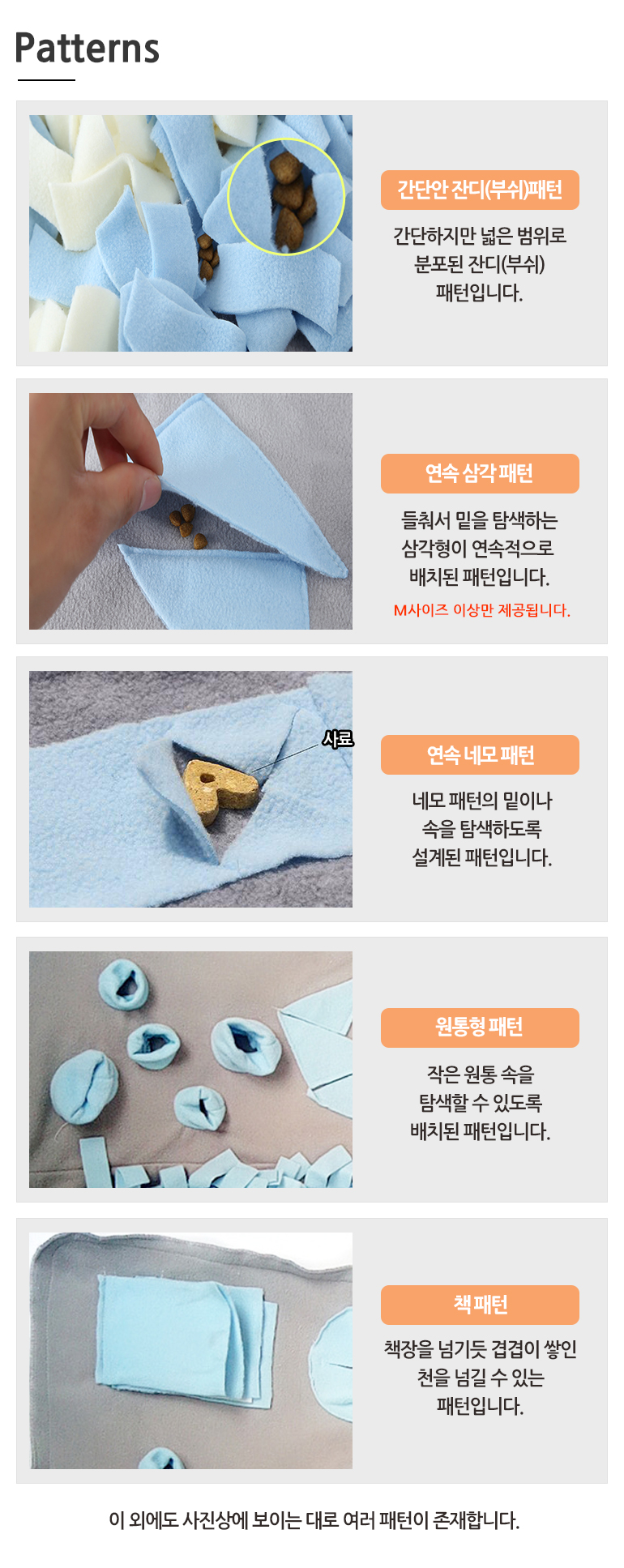 Patterns

간단안 잔디(부쉬)패턴

간단하지만 넓은 범위로 분포된 잔디(부쉬) 패턴입니다.

연속 삼각 패턴

들춰서 밑을 탐색하는 삼각형이 연속적으로 배치된 패턴입니다.

M사이즈 이상만 제공됩니다.

사료

연속 네모 패턴

네모 패턴의 밑이나 속을 탐색하도록 설계된 패턴입니다.

원통형 패턴

작은 원통 속을 탐색할 수 있도록 배치된 패턴입니다.

책 패턴

책장을 넘기듯 겹겹이 쌓인 천을 넘길 수 있는 패턴입니다.

이 외에도 사진상에 보이는 대로 여러 패턴이 존재합니다.