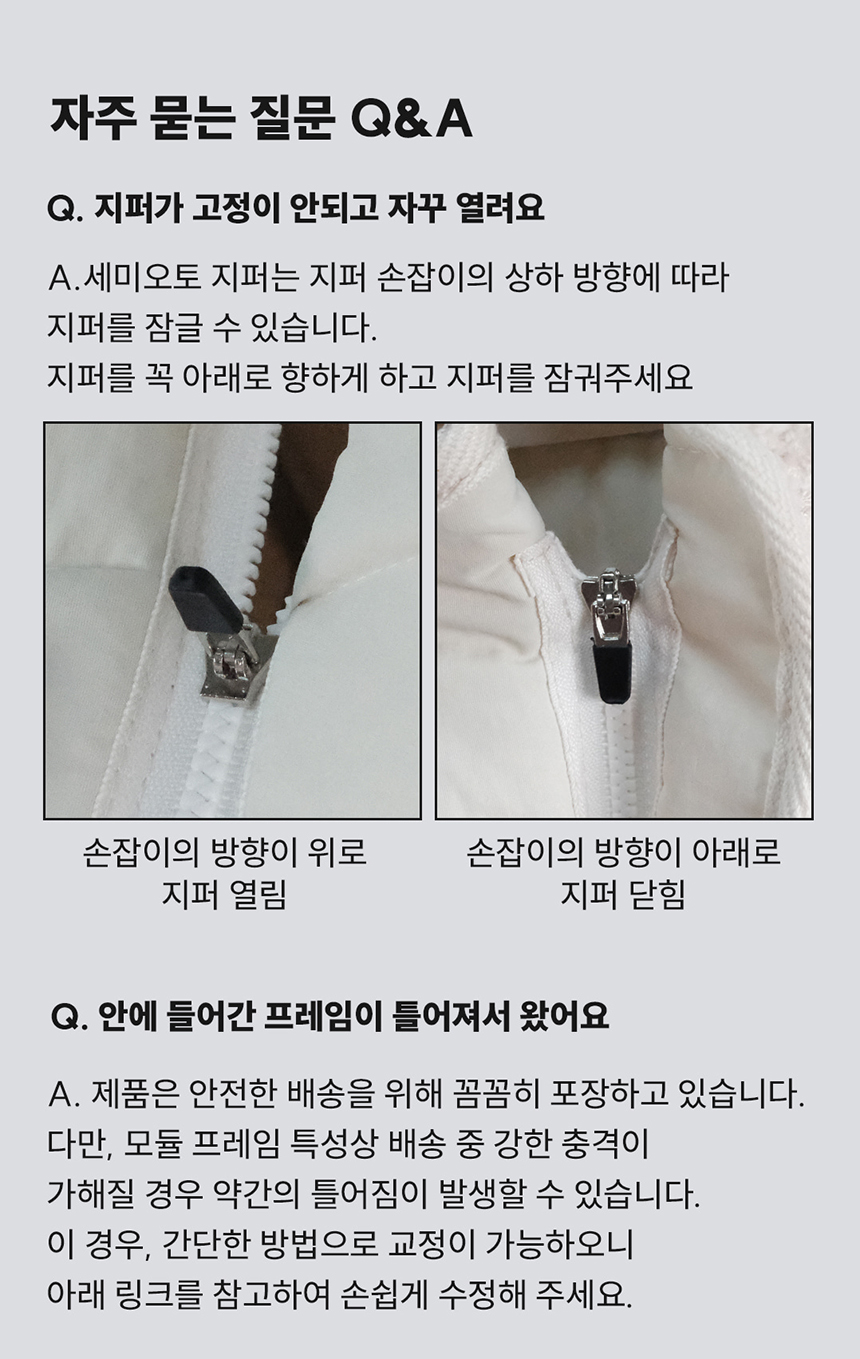 자주 묻는 질문 Q&A

Q. 지퍼가 고정이 안되고 자꾸 열려요

A.세미오토 지퍼는 지퍼 손잡이의 상하 방향에 따라 지퍼를 잠글 수 있습니다.
지퍼를 꼭 아래로 향하게 하고 지퍼를 잠궈주세요

손잡이의 방향이 위로
지퍼 열림

손잡이의 방향이 아래로
지퍼 닫힘

Q. 안에 들어간 프레임이 틀어져서 왔어요

A. 제품은 안전한 배송을 위해 꼼꼼히 포장하고 있습니다.
다만, 모듈 프레임 특성상 배송 중 강한 충격이
가해질 경우 약간의 틀어짐이 발생할 수 있습니다.
이 경우, 간단한 방법으로 교정이 가능하오니
아래 링크를 참고하여 손쉽게 수정해 주세요.