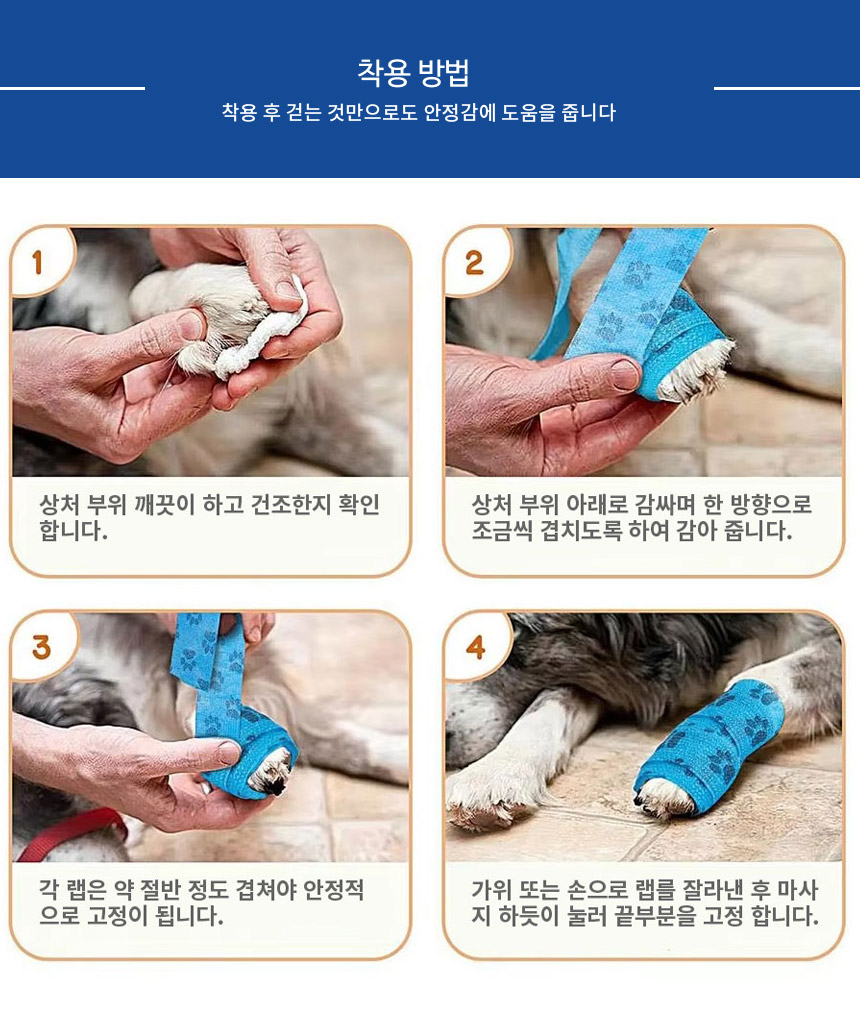 착용 방법

착용 후 걷는 것만으로도 안정감에 도움을 줍니다

1

상처 부위 깨끗이 하고 건조한지 확인 합니다.

2

상처 부위 아래로 감싸며 한 방향으로 조금씩 겹치도록 하여 감아 줍니다.

3

각 랩은 약 절반 정도 겹쳐야 안정적으로 고정이 됩니다.

4

가위 또는 손으로 랩를 잘라낸 후 마사지 하듯이 눌러 끝부분을 고정 합니다.