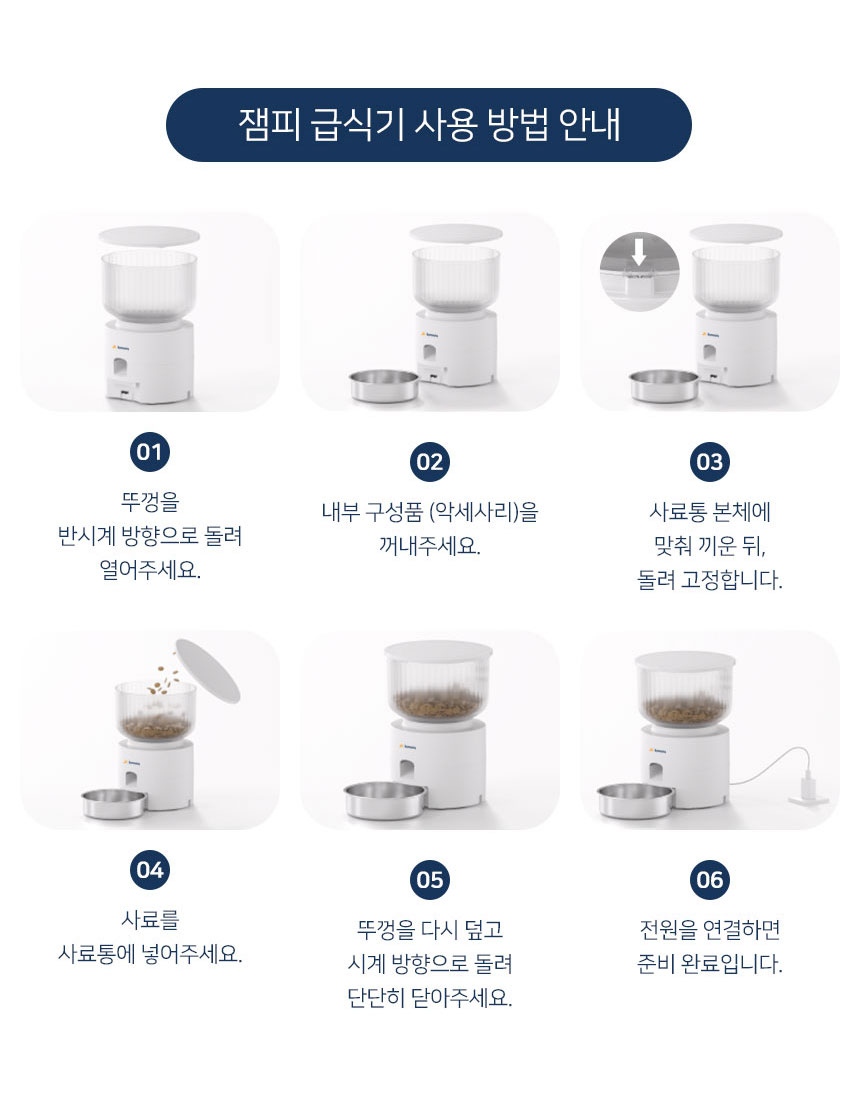 잼피 급식기 사용 방법 안내

01
뚜껑을 반시계 방향으로 돌려 열어주세요.

02
내부 구성품 (악세사리)을 꺼내주세요.

03
사료통 본체에 맞춰 끼운 뒤, 돌려 고정합니다.

04
사료를 사료통에 넣어주세요.

05
뚜껑을 다시 덮고 시계 방향으로 돌려 단단히 닫아주세요.

06
전원을 연결하면 준비 완료입니다.