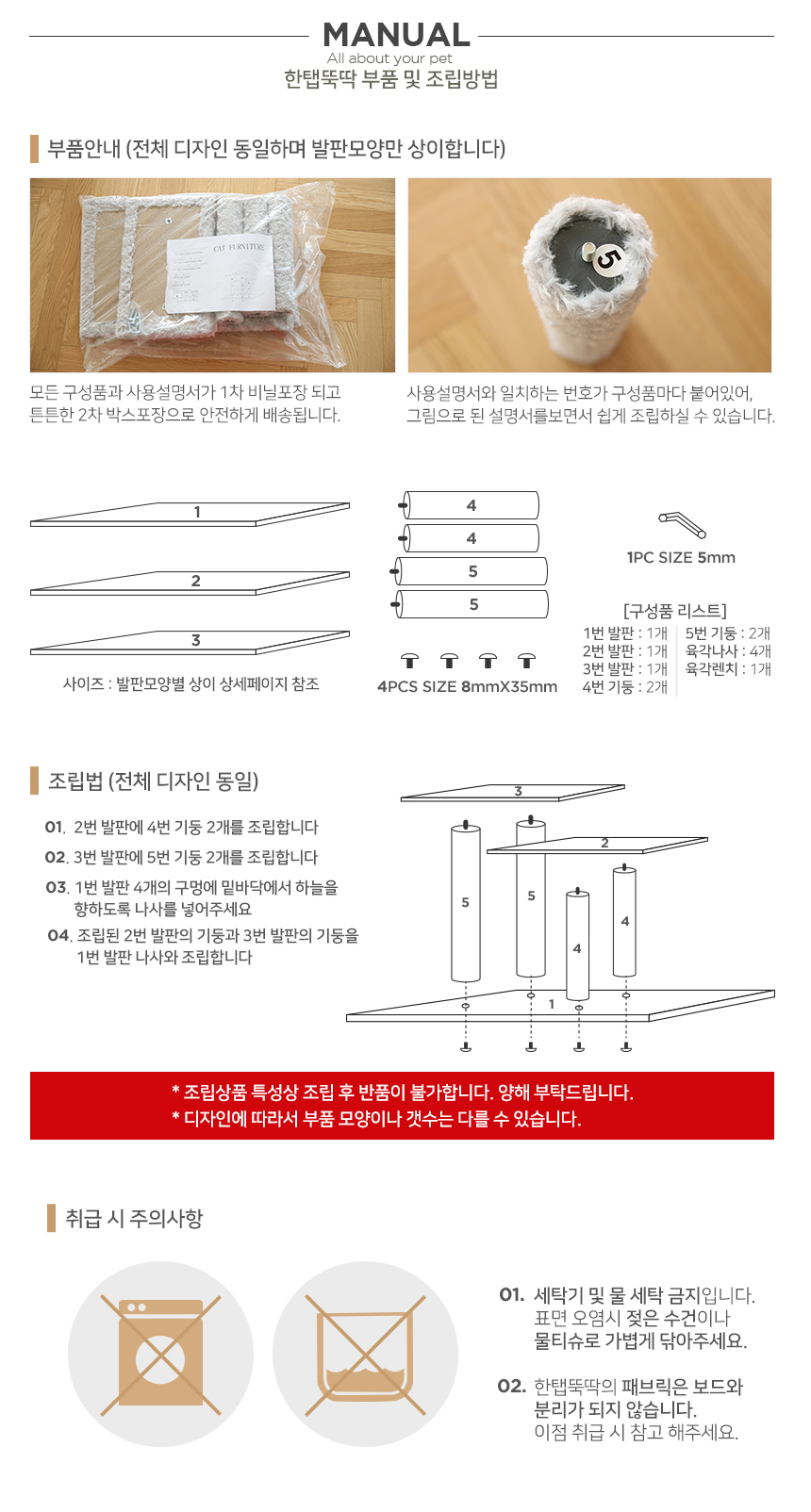 MANUAL
All about your pet
한탭뚝딱 부품 및 조립방법

부품안내 (전체 디자인 동일하며 발판모양만 상이합니다)

CAT FURNITURE

5

모든 구성품과 사용설명서가 1차 비닐포장 되고 튼튼한 2차 박스포장으로 안전하게 배송됩니다.

사용설명서와 일치하는 번호가 구성품마다 붙어있어, 그림으로 된 설명서를보면서 쉽게 조립하실 수 있습니다.

1
2
3
사이즈 : 발판모양별 상이 상세페이지 참조

4
4
5
5
4PCS SIZE 8mmX35mm

1PC SIZE 5mm

[구성품 리스트]
1번 발판 : 1개
2번 발판 : 1개
3번 발판 : 1개
4번 기둥 : 2개
5번 기둥 : 2개
육각나사 : 4개
육각렌치 : 1개

조립법 (전체 디자인 동일)

01. 2번 발판에 4번 기둥 2개를 조립합니다
02. 3번 발판에 5번 기둥 2개를 조립합니다
03. 1번 발판 4개의 구멍에 밑바닥에서 하늘을 향하도록 나사를 넣어주세요
04. 조립된 2번 발판의 기둥과 3번 발판의 기둥을 1번 발판 나사와 조립합니다

3
2
5
5
4
4
1

* 조립상품 특성상 조립 후 반품이 불가합니다. 양해 부탁드립니다.
* 디자인에 따라서 부품 모양이나 갯수는 다를 수 있습니다.

취급 시 주의사항

01. 세탁기 및 물 세탁 금지입니다. 표면 오염시 젖은 수건이나 물티슈로 가볍게 닦아주세요.

02. 한탭뚝딱의 패브릭은 보드와 분리가 되지 않습니다. 이점 취급 시 참고 해주세요.