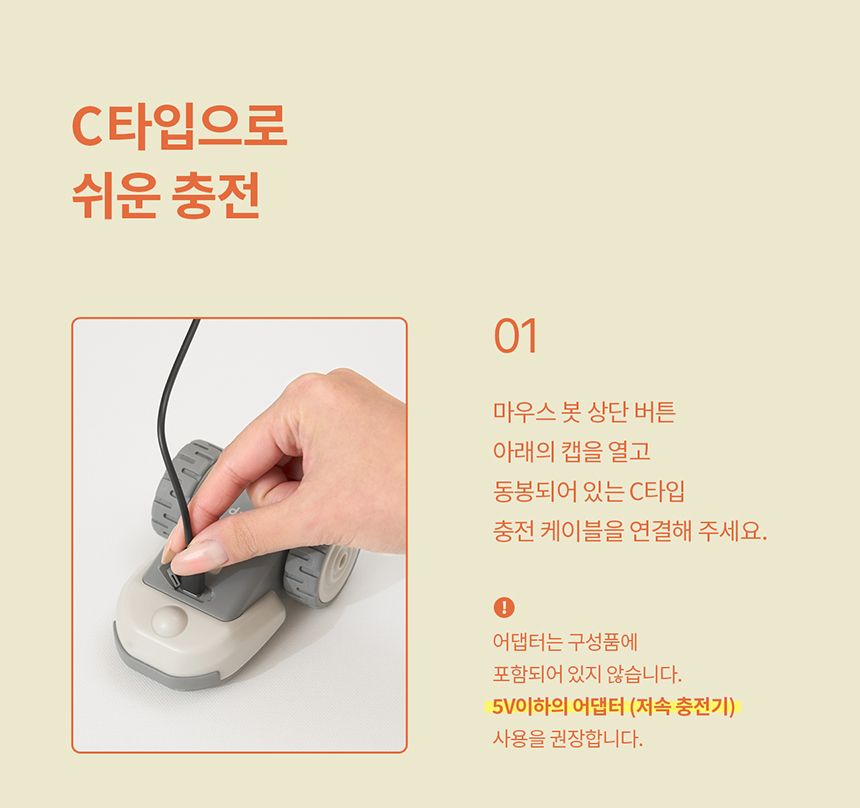 C타입으로
쉬운 충전

01

마우스 봇 상단 버튼
아래의 캡을 열고
동봉되어 있는 C타입
충전 케이블을 연결해 주세요.

!

어댑터는 구성품에
포함되어 있지 않습니다.
5V이하의 어댑터 (저속 충전기)
사용을 권장합니다.