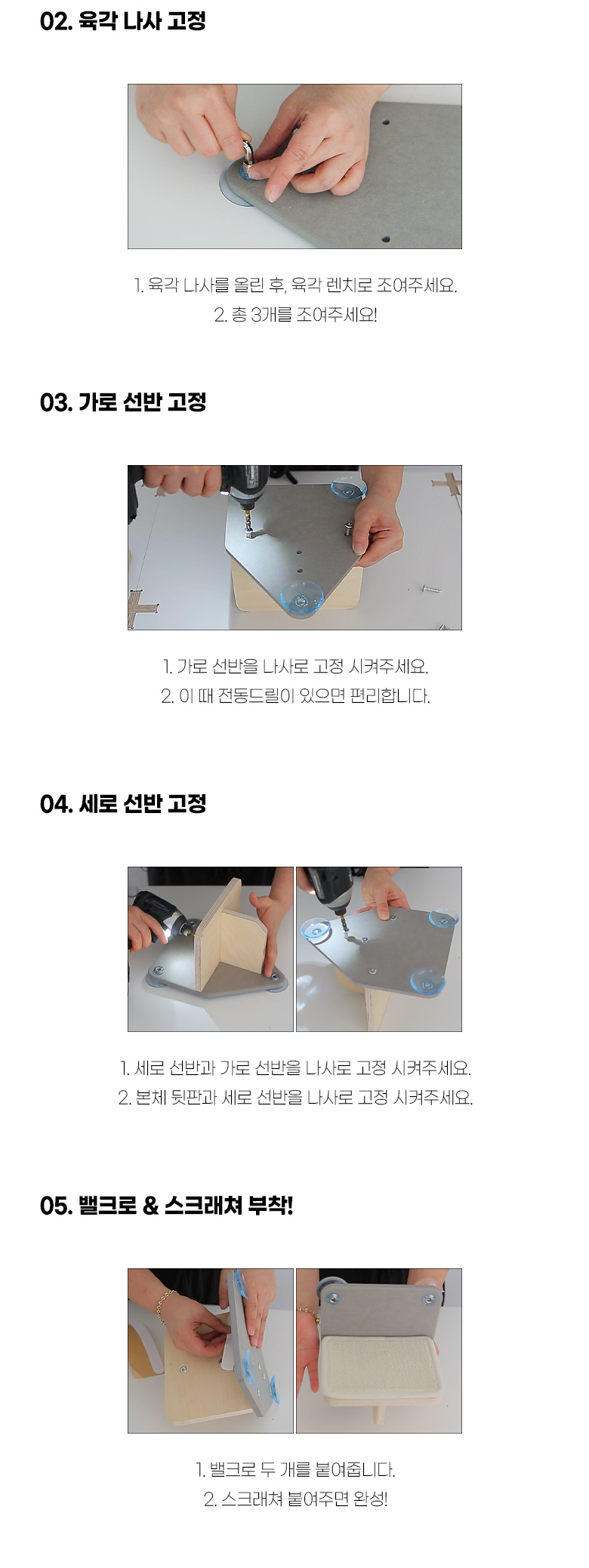 02. 육각 나사 고정

1. 육각 나사를 올린 후, 육각 렌치로 조여주세요.
2. 총 3개를 조여주세요!

03. 가로 선반 고정

1. 가로 선반을 나사로 고정 시켜주세요.
2. 이 때 전동드릴이 있으면 편리합니다.

04. 세로 선반 고정

1. 세로 선반과 가로 선반을 나사로 고정 시켜주세요.
2. 본체 뒷판과 세로 선반을 나사로 고정 시켜주세요.

05. 밸크로 & 스크래쳐 부착!

1. 밸크로 두 개를 붙여줍니다.
2. 스크래쳐 붙여주면 완성!