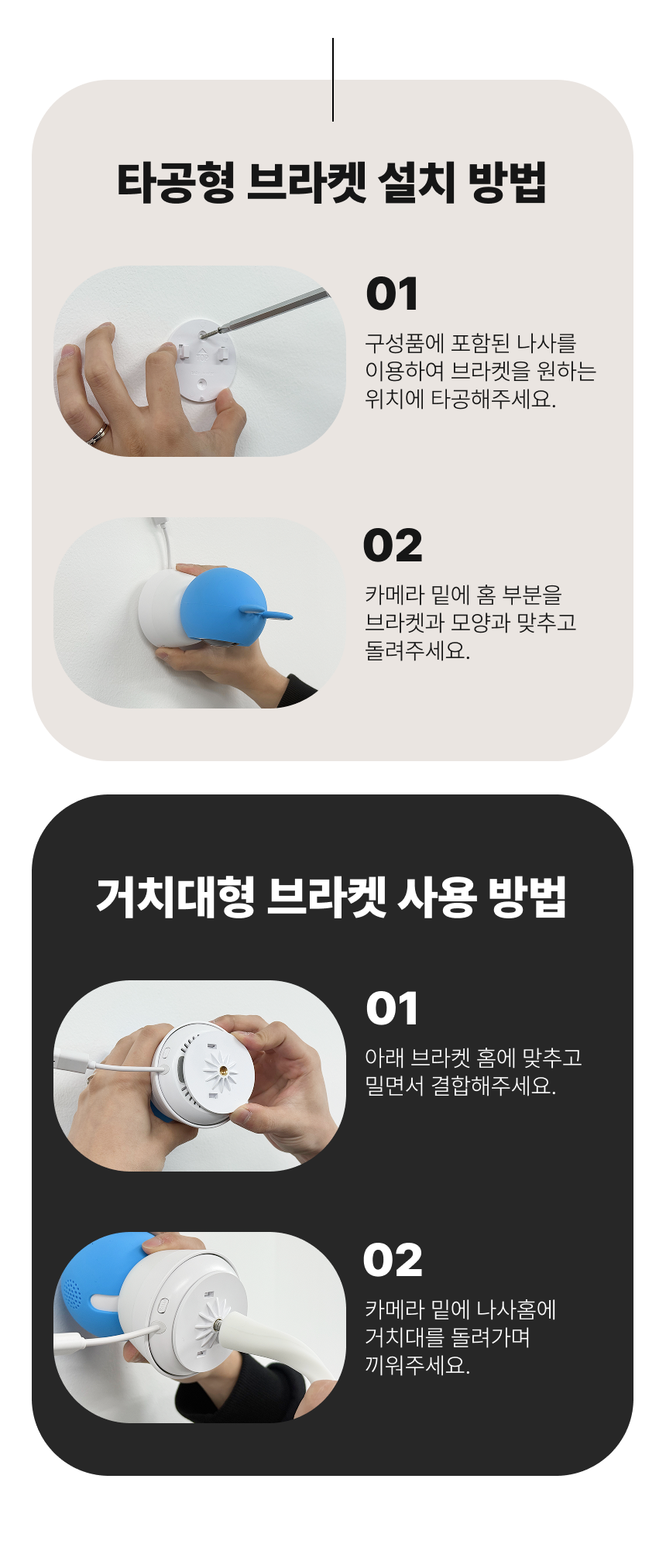 타공형 브라켓 설치 방법

01

구성품에 포함된 나사를 이용하여 브라켓을 원하는 위치에 타공해주세요.

02

카메라 밑에 홈 부분을 브라켓과 모양과 맞추고 돌려주세요.

거치대형 브라켓 사용 방법

01

아래 브라켓 홈에 맞추고 밀면서 결합해주세요.

02

카메라 밑에 나사홈에 거치대를 돌려가며 끼워주세요.