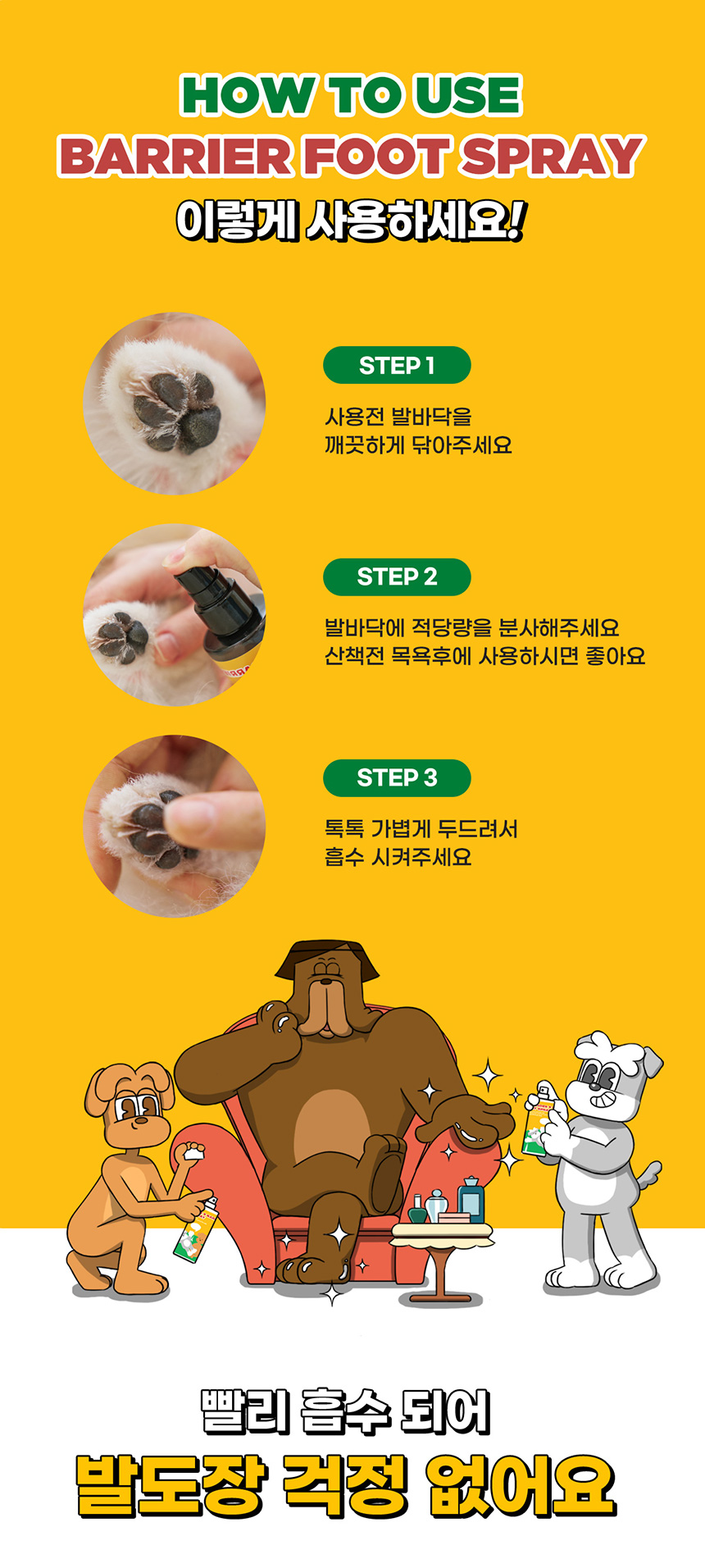 HOW TO USE
BARRIER FOOT SPRAY
이렇게 사용하세요!

STEP 1
사용전 발바닥을
깨끗하게 닦아주세요

STEP 2
발바닥에 적당량을 분사해주세요
산책전 목욕후에 사용하시면 좋아요

STEP 3
톡톡 가볍게 두드려서
흡수 시켜주세요

빨리 흡수 되어
발도장 걱정 없어요