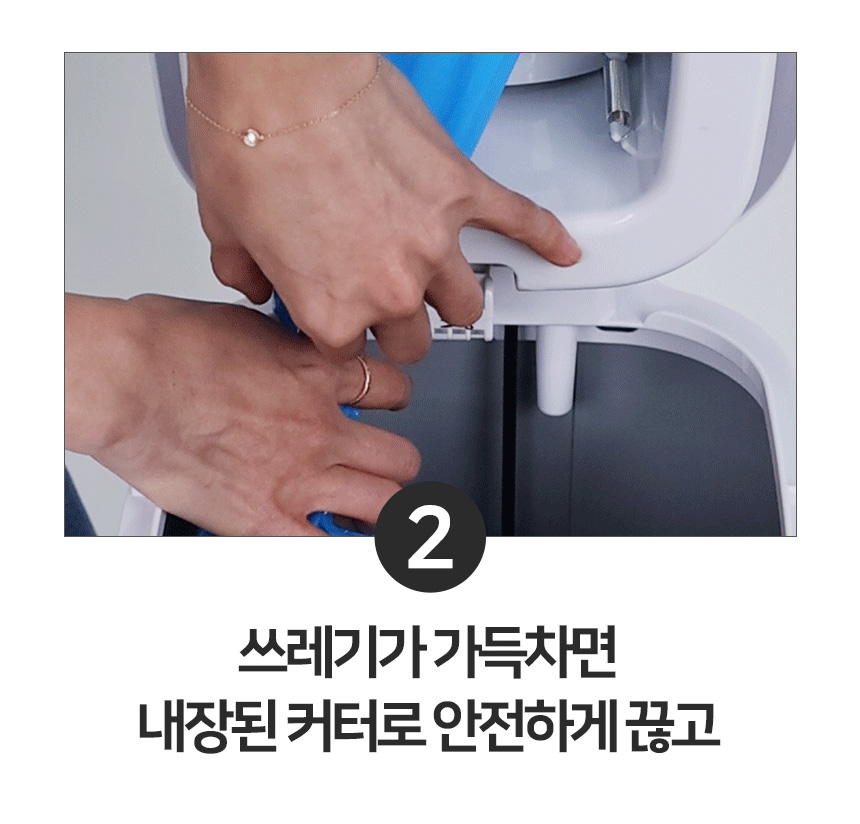 2

쓰레기가 가득차면
내장된 커터로 안전하게 끊고