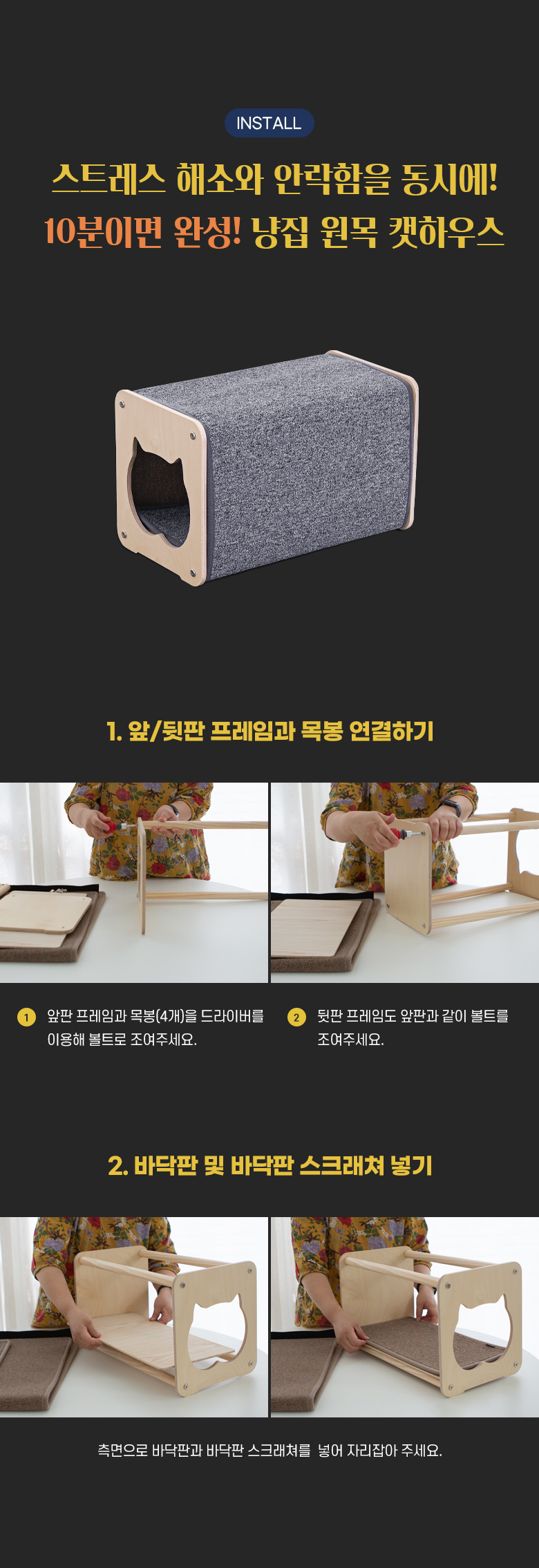 INSTALL

스트레스 해소와 안락함을 동시에!
10분이면 완성! 냥집 원목 캣하우스

1. 앞/뒷판 프레임과 목봉 연결하기

1 앞판 프레임과 목봉(4개)을 드라이버를 이용해 볼트로 조여주세요.

2 뒷판 프레임도 앞판과 같이 볼트를 조여주세요.

2. 바닥판 및 바닥판 스크래쳐 넣기

측면으로 바닥판과 바닥판 스크래쳐를 넣어 자리잡아 주세요.