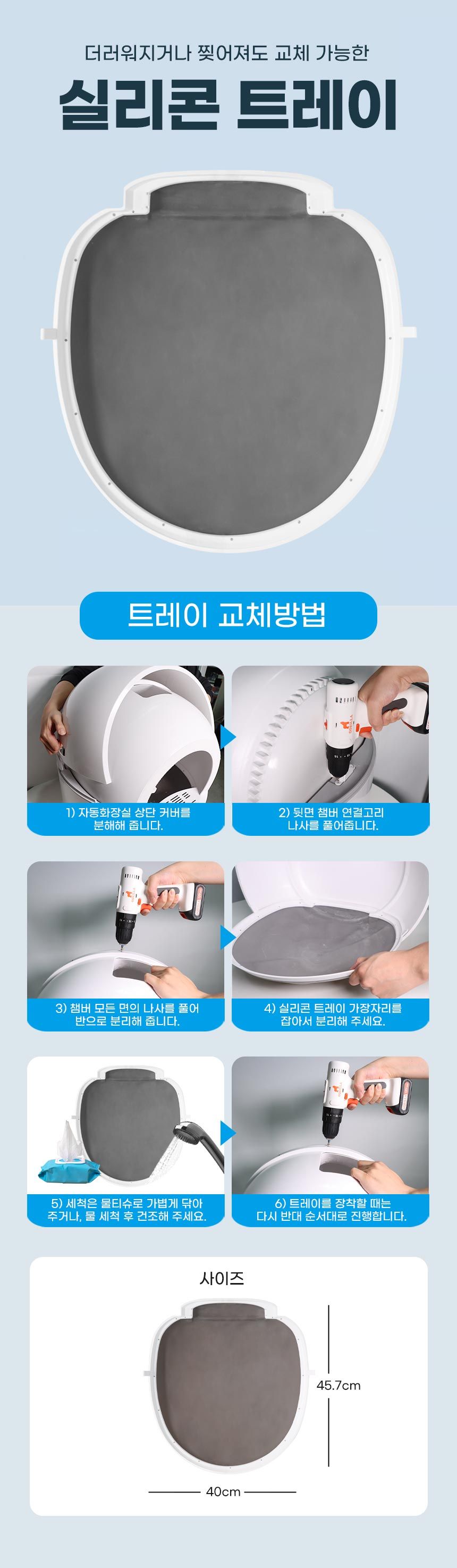 더러워지거나 찢어져도 교체 가능한

실리콘 트레이

트레이 교체방법

1) 자동화장실 상단 커버를 분해해 줍니다.

2) 뒷면 챔버 연결고리 나사를 풀어줍니다.

3) 챔버 모든 면의 나사를 풀어 반으로 분리해 줍니다.

4) 실리콘 트레이 가장자리를 잡아서 분리해 주세요.

5) 세척은 물티슈로 가볍게 닦아 주거나, 물 세척 후 건조해 주세요.

6) 트레이를 장착할 때는 다시 반대 순서대로 진행합니다.

사이즈

45.7cm

40cm