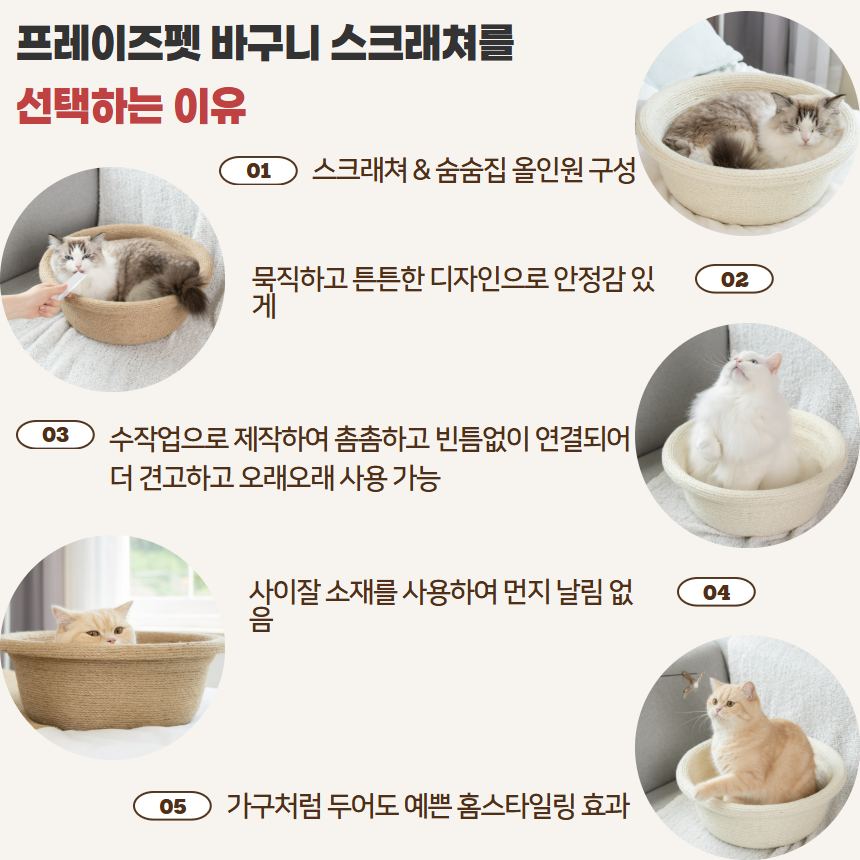 프레이즈펫 바구니 스크래쳐를
선택하는 이유

01 스크래쳐 & 숨숨집 올인원 구성

묵직하고 튼튼한 디자인으로 안정감 있게 02

03 수작업으로 제작하여 촘촘하고 빈틈없이 연결되어 더 견고하고 오래오래 사용 가능

사이잘 소재를 사용하여 먼지 날림 없음 04

05 가구처럼 두어도 예쁜 홈스타일링 효과