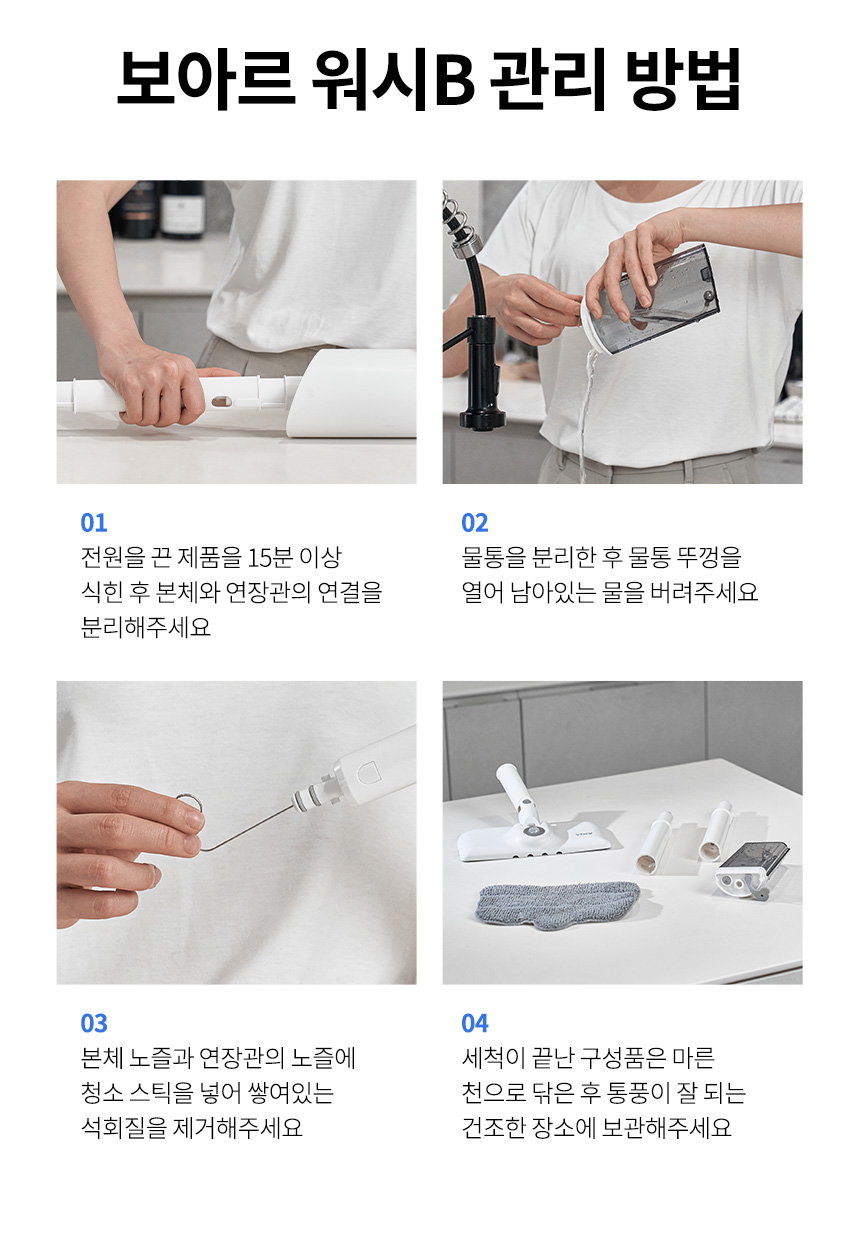 보아르 워시B 관리 방법

01
전원을 끈 제품을 15분 이상 식힌 후 본체와 연장관의 연결을 분리해주세요

02
물통을 분리한 후 물통 뚜껑을 열어 남아있는 물을 버려주세요

03
본체 노즐과 연장관의 노즐에 청소 스틱을 넣어 쌓여있는 석회질을 제거해주세요

04
세척이 끝난 구성품은 마른 천으로 닦은 후 통풍이 잘 되는 건조한 장소에 보관해주세요