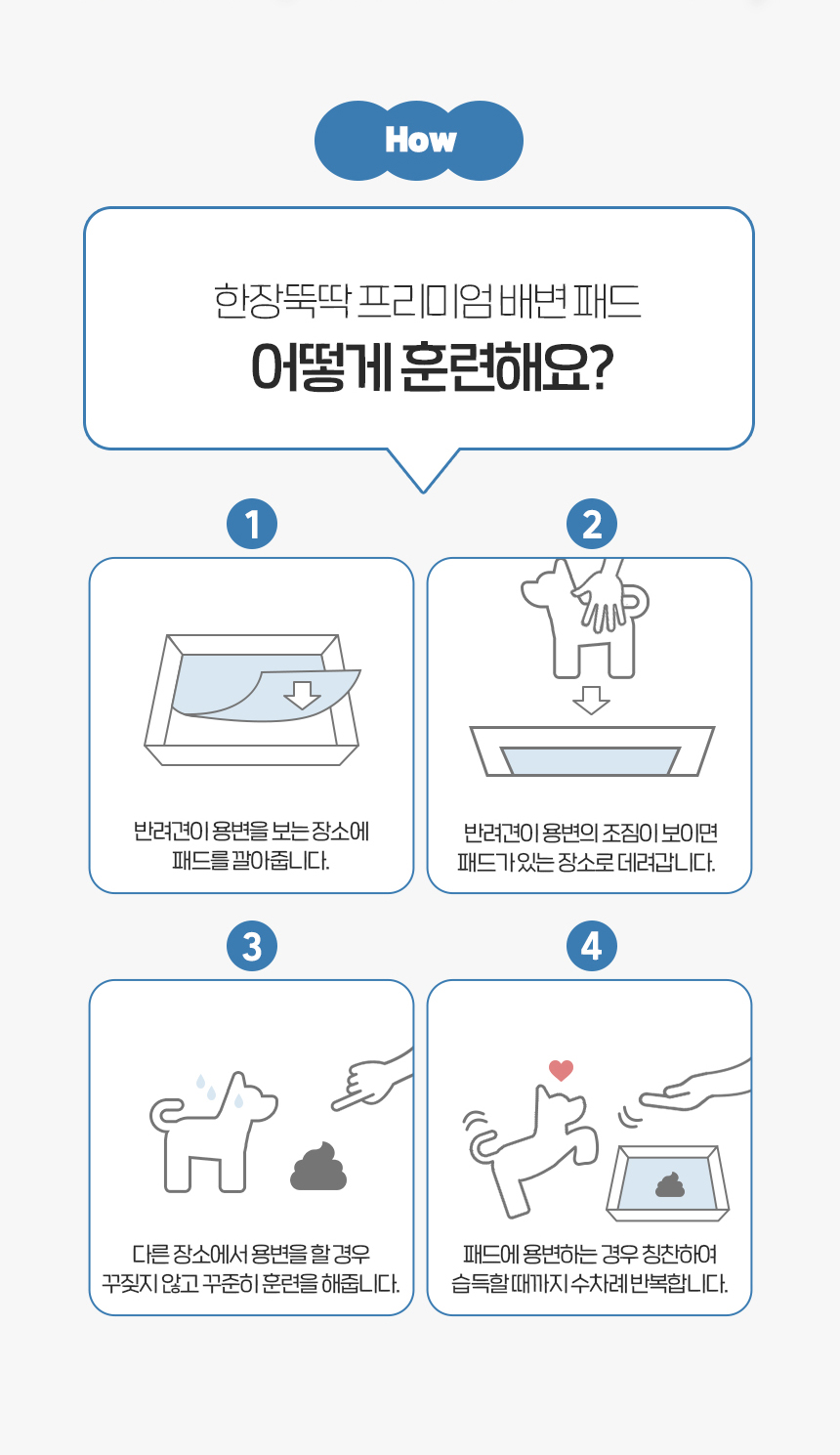 How

한장뚝딱 프리미엄 배변 패드
어떻게 훈련해요?

1
반려견이 용변을 보는 장소에 패드를 깔아줍니다.

2
반려견이 용변의 조짐이 보이면 패드가 있는 장소로 데려갑니다.

3
다른 장소에서 용변을 할 경우 꾸짖지 않고 꾸준히 훈련을 해줍니다.

4
패드에 용변하는 경우 칭찬하여 습득할 때까지 수차례 반복합니다.