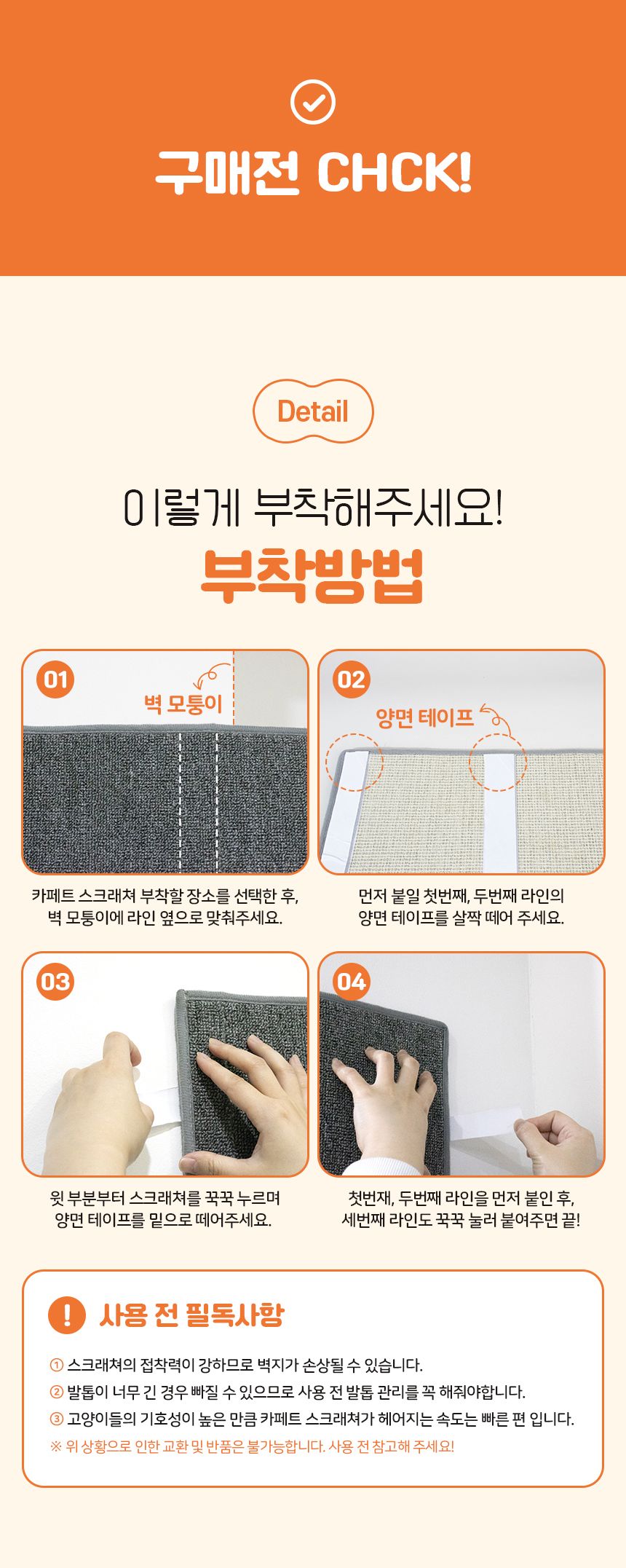 구매전 CHCK!

Detail

이렇게 부착해주세요!

부착방법

01

벽 모퉁이

카페트 스크래쳐 부착할 장소를 선택한 후, 벽 모퉁이에 라인 옆으로 맞춰주세요.

02

양면 테이프

먼저 붙일 첫번째, 두번째 라인의 양면 테이프를 살짝 떼어 주세요.

03

윗 부분부터 스크래쳐를 꾹꾹 누르며 양면 테이프를 밑으로 떼어주세요.

04

첫번재, 두번째 라인을 먼저 붙인 후, 세번째 라인도 꾹꾹 눌러 붙여주면 끝!

!

사용 전 필독사항

① 스크래쳐의 접착력이 강하므로 벽지가 손상될 수 있습니다.
② 발톱이 너무 긴 경우 빠질 수 있으므로 사용 전 발톱 관리를 꼭 해줘야합니다.
③ 고양이들의 기호성이 높은 만큼 카페트 스크래쳐가 헤어지는 속도는 빠른 편 입니다.
※ 위 상황으로 인한 교환 및 반품은 불가능합니다. 사용 전 참고해 주세요!