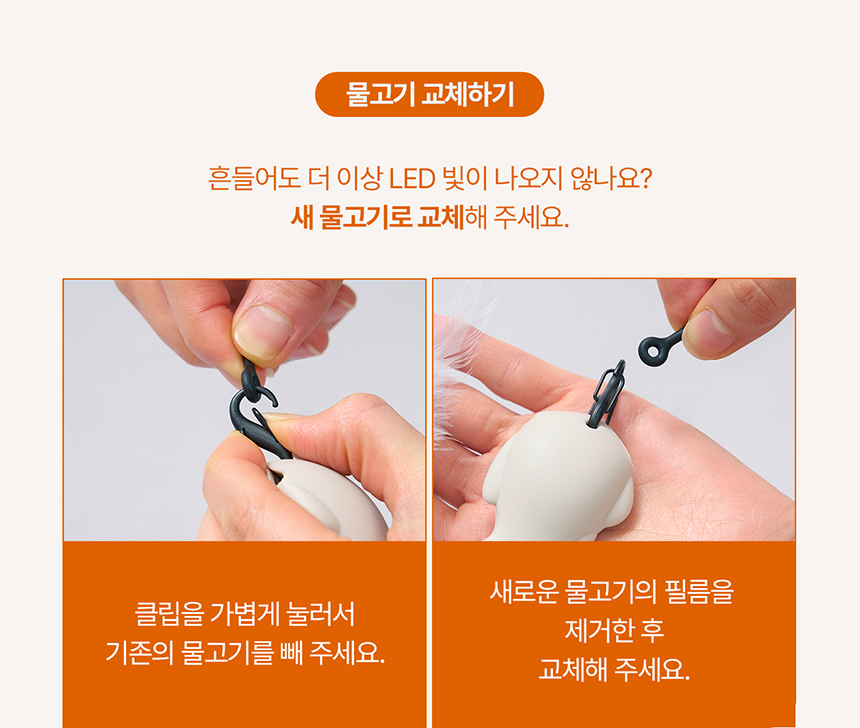 물고기 교체하기

흔들어도 더 이상 LED 빛이 나오지 않나요?
새 물고기로 교체해 주세요.

클립을 가볍게 눌러서
기존의 물고기를 빼 주세요.

새로운 물고기의 필름을
제거한 후
교체해 주세요.