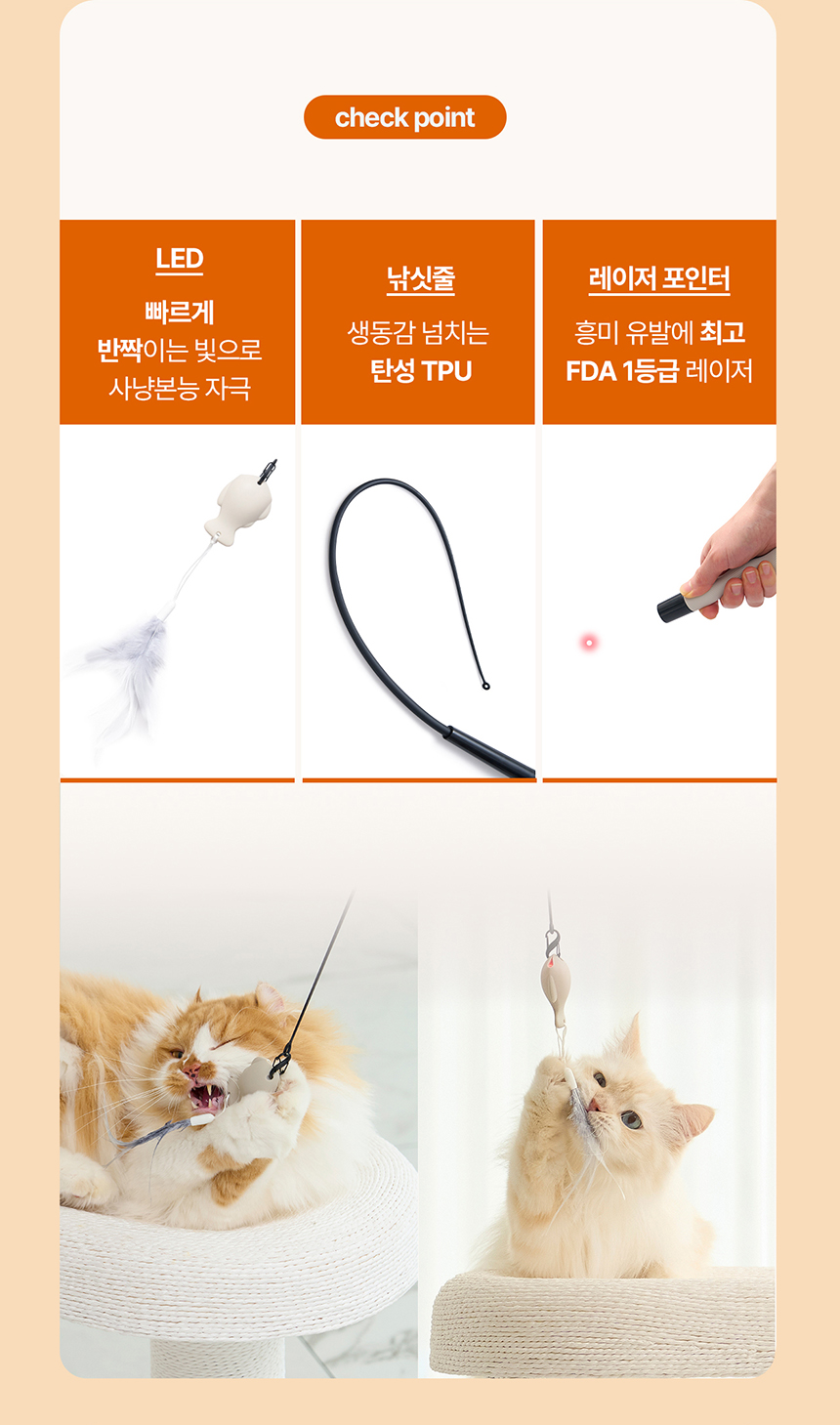 check point

LED

빠르게 반짝이는 빛으로 사냥본능 자극

낚싯줄

생동감 넘치는 탄성 TPU

레이저 포인터

흥미 유발에 최고 FDA 1등급 레이저