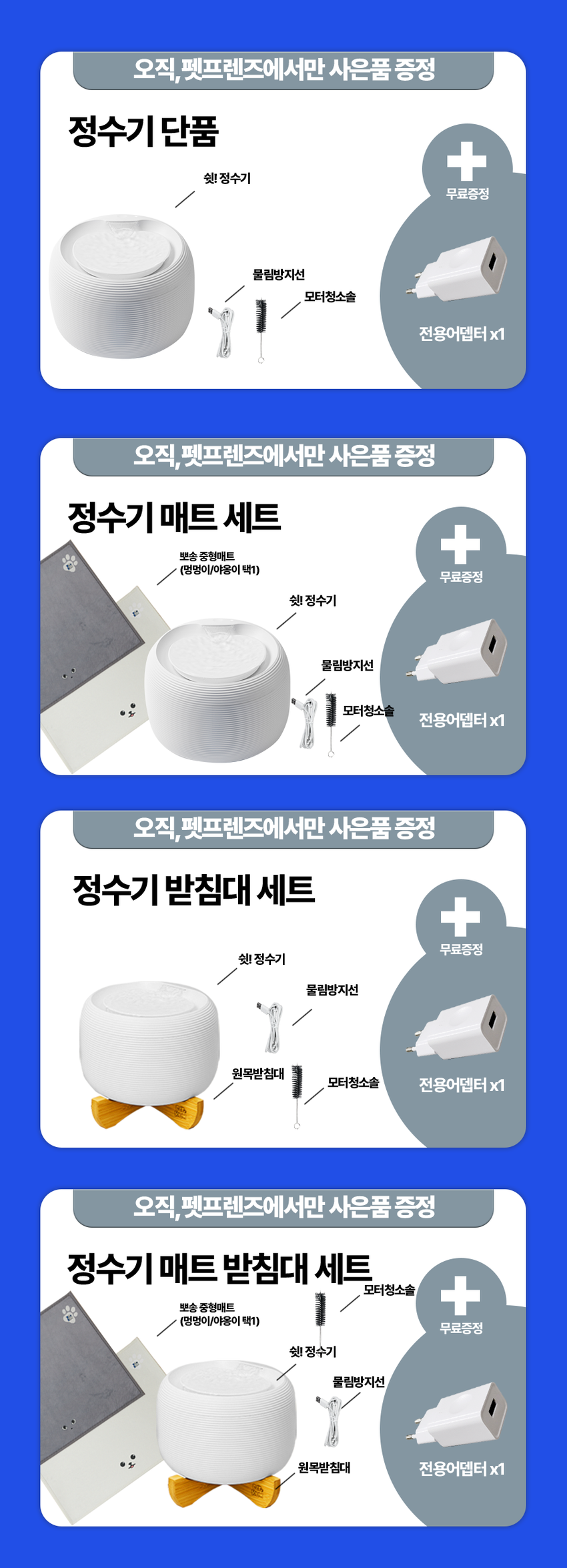 오직, 펫프렌즈에서만 사은품 증정

정수기 단품

쉿! 정수기

물림방지선

모터청소솔

무료증정

전용어댑터 x1

오직, 펫프렌즈에서만 사은품 증정

정수기 매트 세트

뽀송 중형매트 (멍멍이/야옹이 택1)

쉿! 정수기

물림방지선

모터청소솔

무료증정

전용어댑터 x1

오직, 펫프렌즈에서만 사은품 증정

정수기 받침대 세트

쉿! 정수기

물림방지선

원목받침대

모터청소솔

무료증정

전용어댑터 x1

오직, 펫프렌즈에서만 사은품 증정

정수기 매트 받침대 세트

모터청소솔

뽀송 중형매트 (멍멍이/야옹이 택1)

쉿! 정수기

물림방지선

원목받침대

무료증정

전용어댑터 x1