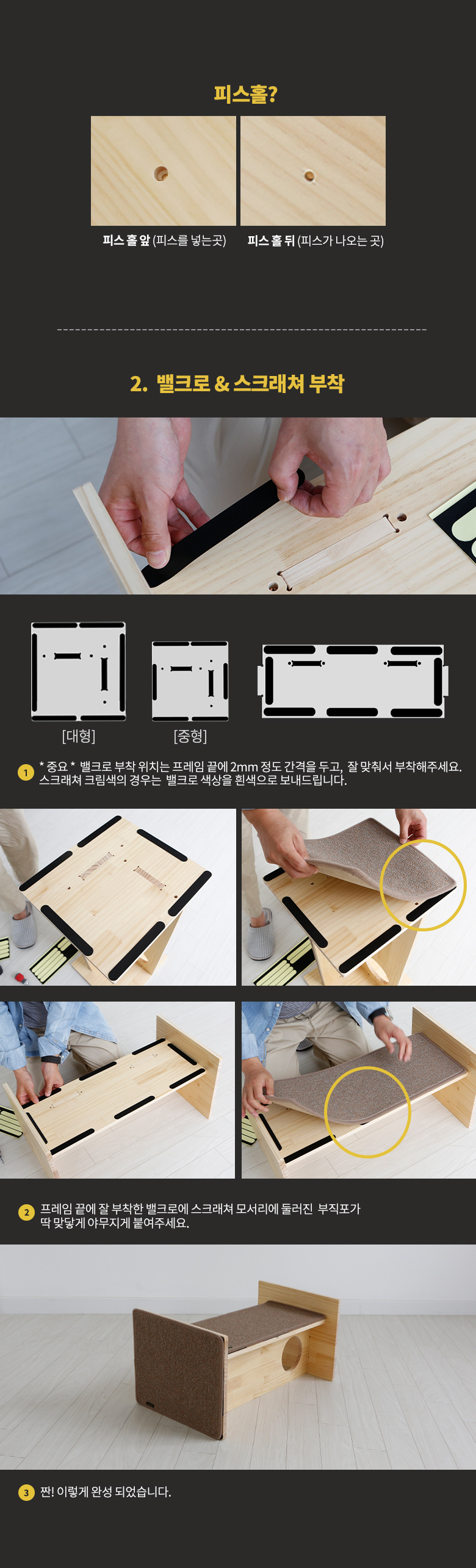 피스홀?

피스 홀 앞 (피스를 넣는곳)

피스 홀 뒤 (피스가 나오는 곳)

2. 밸크로 & 스크래쳐 부착

[대형]

[중형]

1 * 중요 * 밸크로 부착 위치는 프레임 끝에 2mm 정도 간격을 두고, 잘 맞춰서 부착해주세요. 스크래쳐 크림색의 경우는 밸크로 색상을 흰색으로 보내드립니다.

2 프레임 끝에 잘 부착한 밸크로에 스크래쳐 모서리에 둘러진 부직포가 딱 맞닿게 야무지게 붙여주세요.

3 짠! 이렇게 완성 되었습니다.