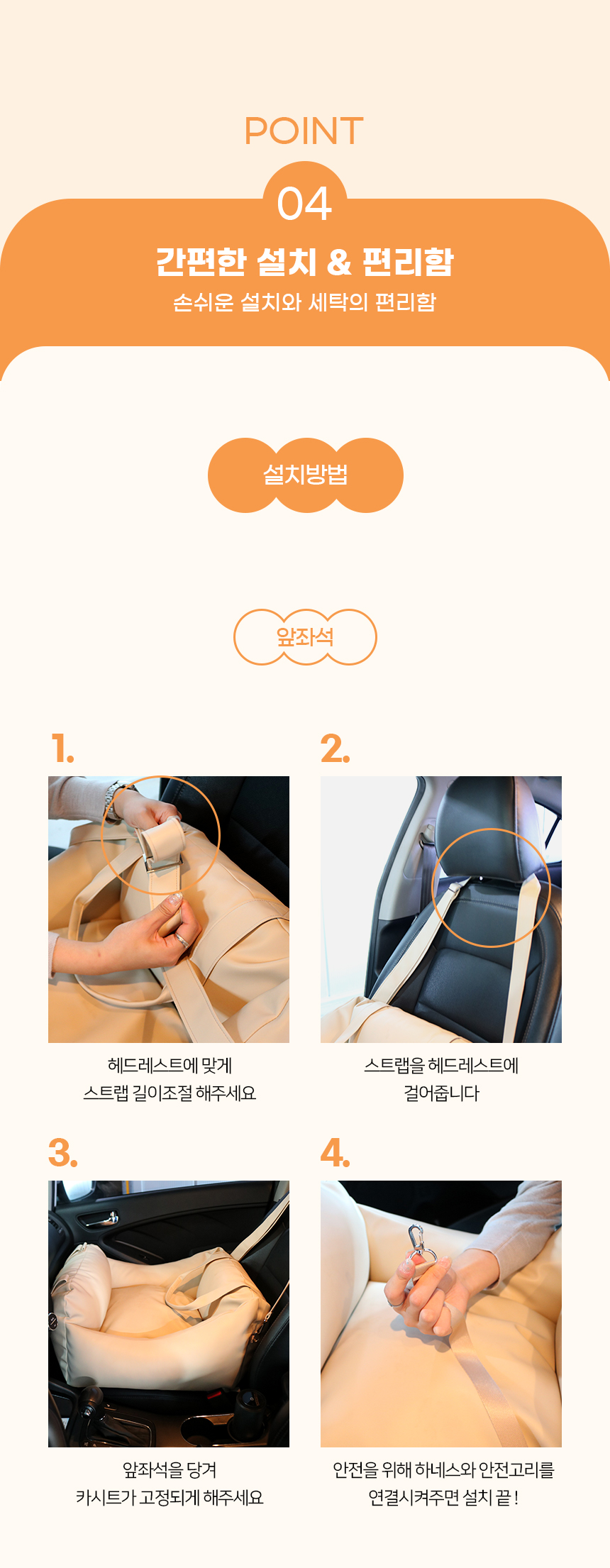 POINT

04

간편한 설치 & 편리함

손쉬운 설치와 세탁의 편리함

설치방법

앞좌석

1.

헤드레스트에 맞게
스트랩 길이조절 해주세요

2.

스트랩을 헤드레스트에
걸어줍니다

3.

앞좌석을 당겨
카시트가 고정되게 해주세요

4.

안전을 위해 하네스와 안전고리를
연결시켜주면 설치 끝 !