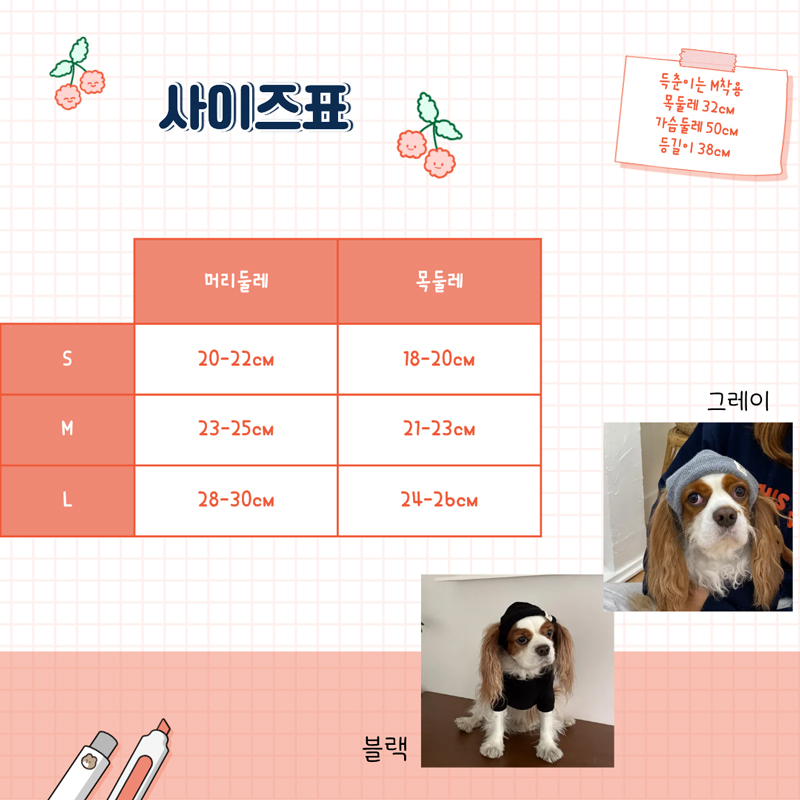 사이즈표

득춘이는 M착용
목둘레 32cm
가슴둘레 50cm
등길이 38cm

| | 머리둘레 | 목둘레 |
|---|---|---|
| S | 20-22cm | 18-20cm |
| M | 23-25cm | 21-23cm |
| L | 28-30cm | 24-26cm |

그레이

블랙