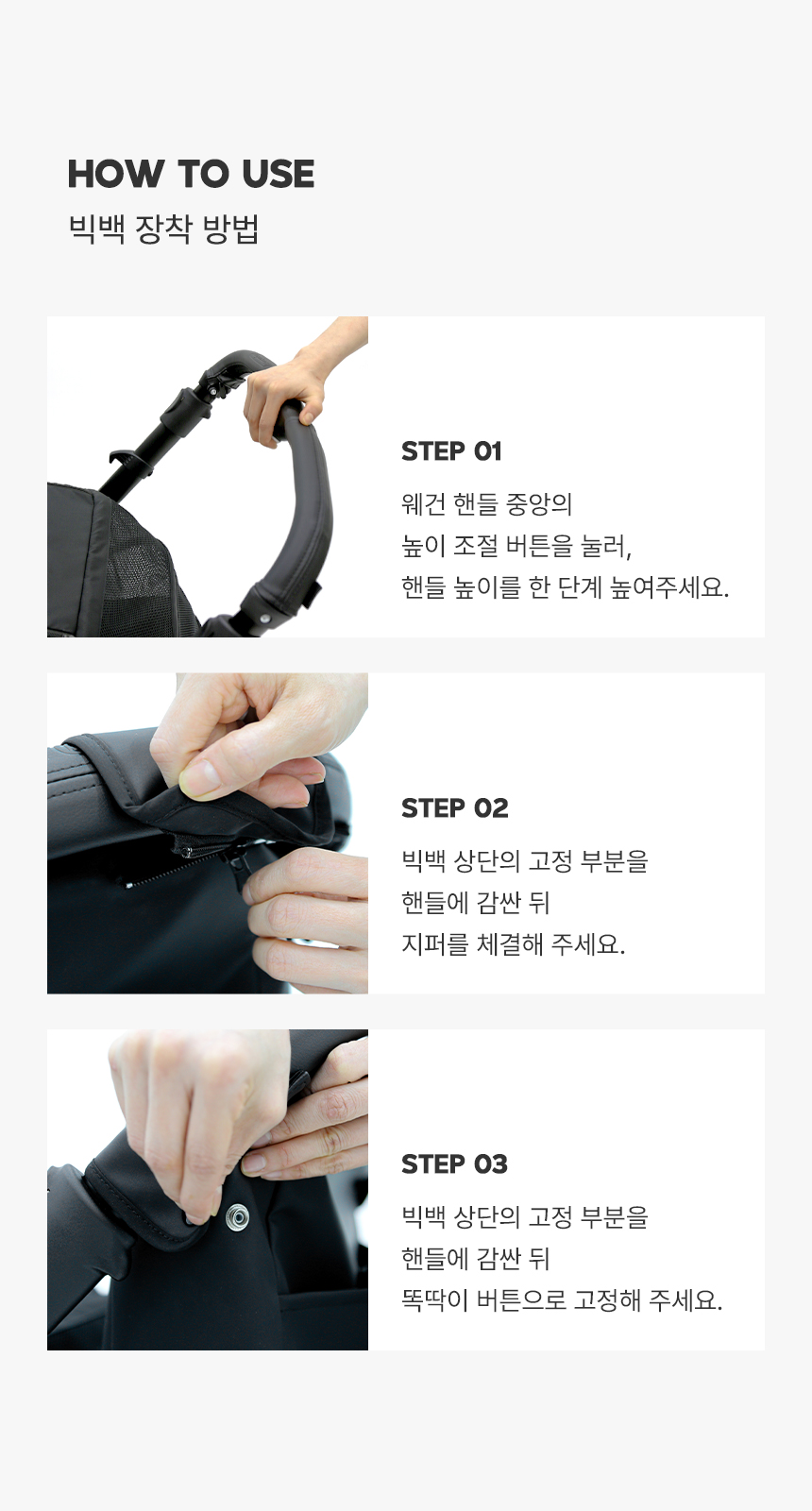 HOW TO USE
빅백 장착 방법

STEP 01
웨건 핸들 중앙의
높이 조절 버튼을 눌러,
핸들 높이를 한 단계 높여주세요.

STEP 02
빅백 상단의 고정 부분을
핸들에 감싼 뒤
지퍼를 체결해 주세요.

STEP 03
빅백 상단의 고정 부분을
핸들에 감싼 뒤
똑딱이 버튼으로 고정해 주세요.