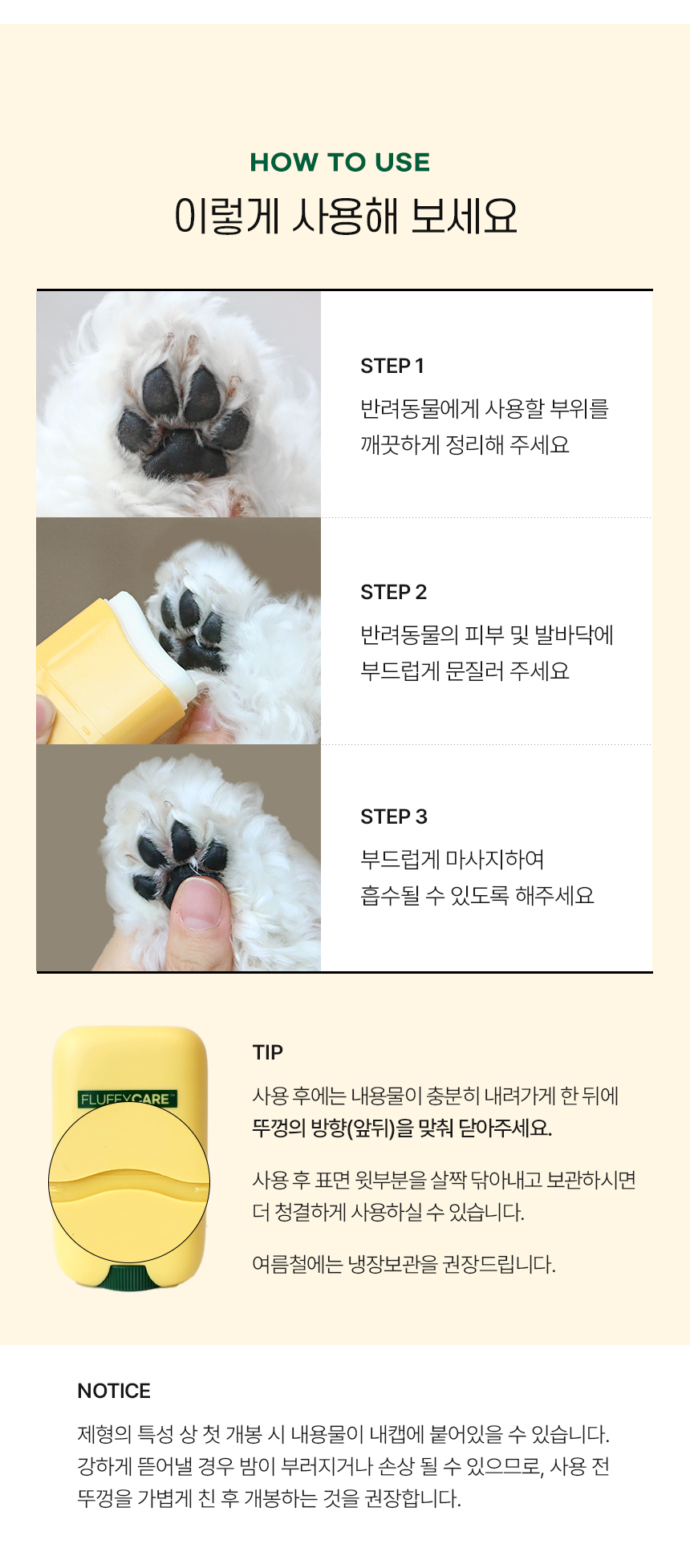 HOW TO USE

이렇게 사용해 보세요

STEP 1

반려동물에게 사용할 부위를 깨끗하게 정리해 주세요

STEP 2

반려동물의 피부 및 발바닥에 부드럽게 문질러 주세요

STEP 3

부드럽게 마사지하여 흡수될 수 있도록 해주세요

FLUFFYCARE

TIP

사용 후에는 내용물이 충분히 내려가게 한 뒤에 뚜껑의 방향(앞뒤)을 맞춰 닫아주세요.

사용 후 표면 윗부분을 살짝 닦아내고 보관하시면 더 청결하게 사용하실 수 있습니다.

여름철에는 냉장보관을 권장드립니다.

NOTICE

제형의 특성 상 첫 개봉 시 내용물이 내캡에 붙어있을 수 있습니다. 강하게 뜯어낼 경우 밤이 부러지거나 손상 될 수 있으므로, 사용 전 뚜껑을 가볍게 친 후 개봉하는 것을 권장합니다.