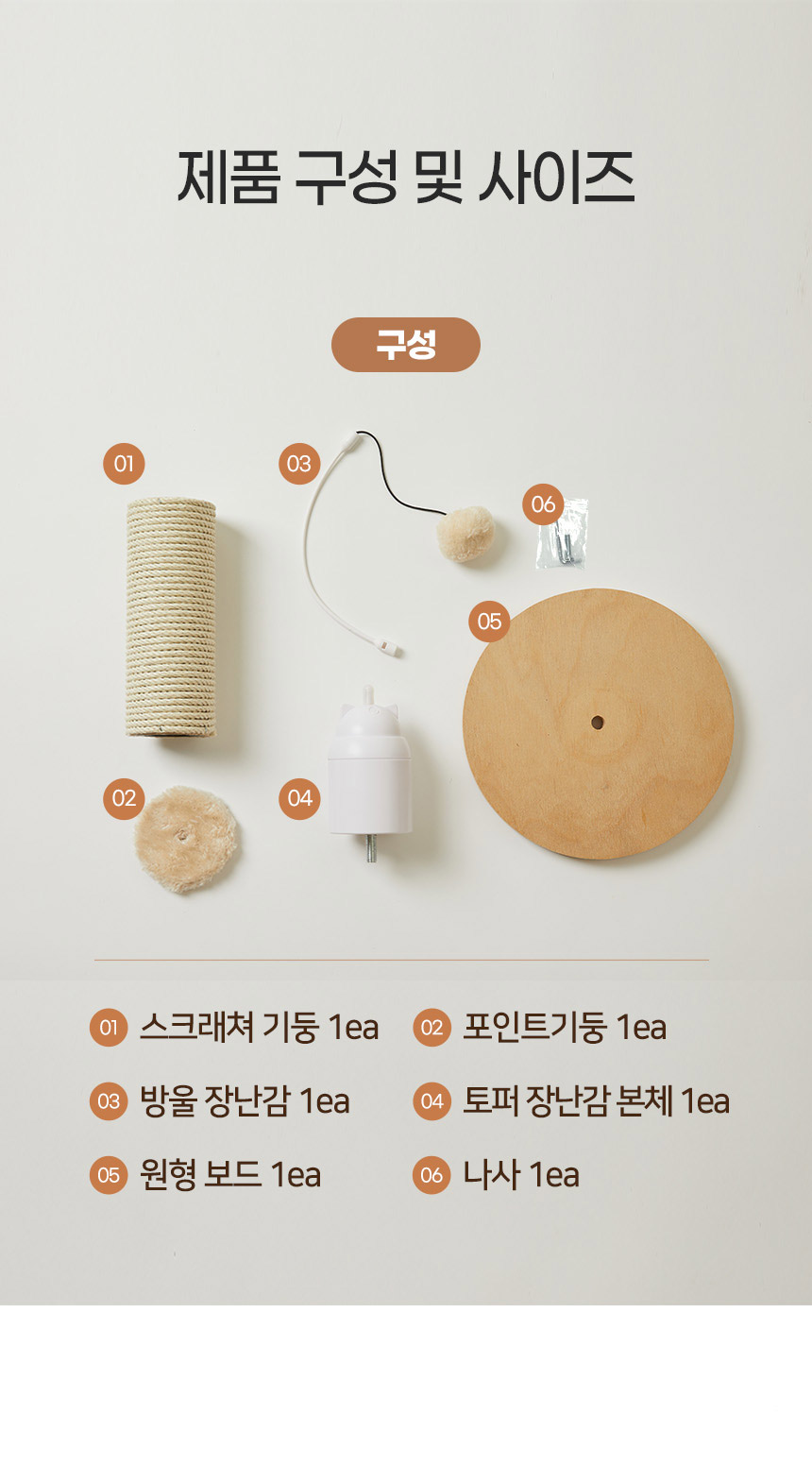 제품 구성 및 사이즈

구성

01

03

06

05

02

04

01 스크래쳐 기둥 1ea

02 포인트기둥 1ea

03 방울 장난감 1ea

04 토퍼 장난감 본체 1ea

05 원형 보드 1ea

06 나사 1ea