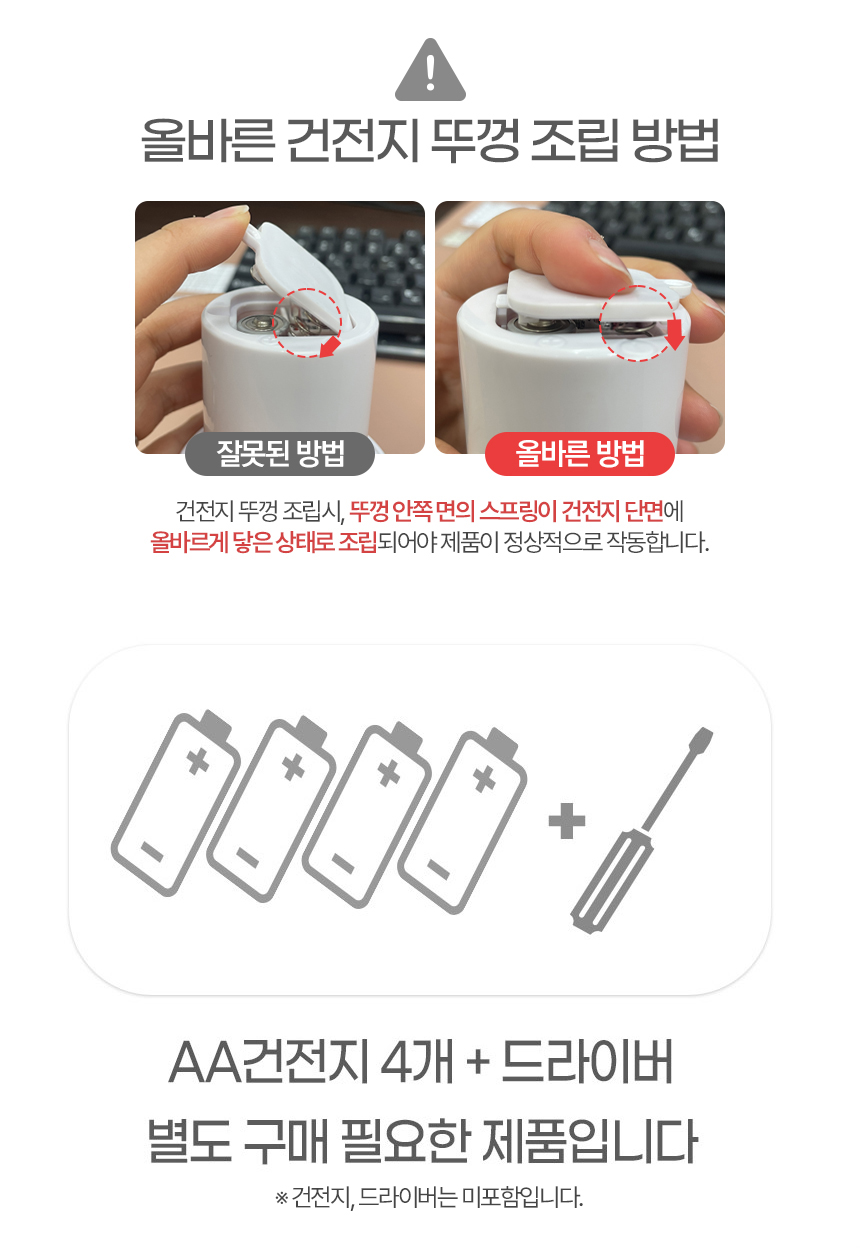 올바른 건전지 뚜껑 조립 방법

잘못된 방법

올바른 방법

건전지 뚜껑 조립시, 뚜껑 안쪽 면의 스프링이 건전지 단면에 올바르게 닿은 상태로 조립되어야 제품이 정상적으로 작동합니다.

AA건전지 4개 + 드라이버
별도 구매 필요한 제품입니다

※ 건전지, 드라이버는 미포함입니다.