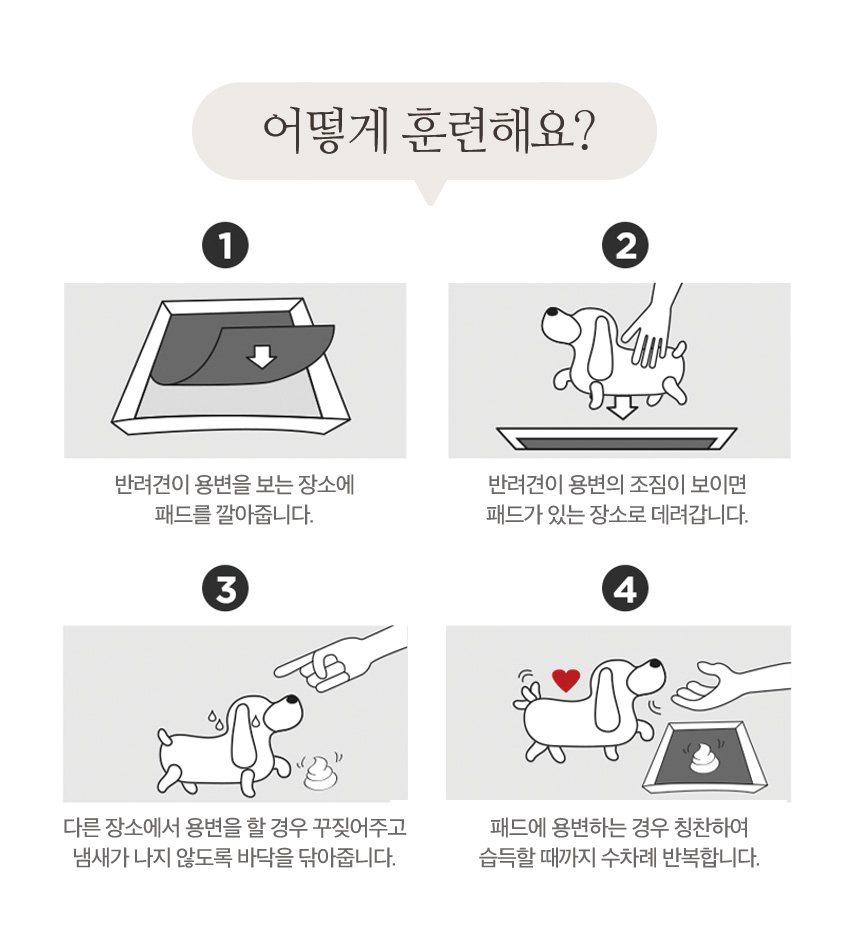 어떻게 훈련해요?

1

반려견이 용변을 보는 장소에
패드를 깔아줍니다.

2

반려견이 용변의 조짐이 보이면
패드가 있는 장소로 데려갑니다.

3

다른 장소에서 용변을 할 경우 꾸짖어주고
냄새가 나지 않도록 바닥을 닦아줍니다.

4

패드에 용변하는 경우 칭찬하여
습득할 때까지 수차례 반복합니다.