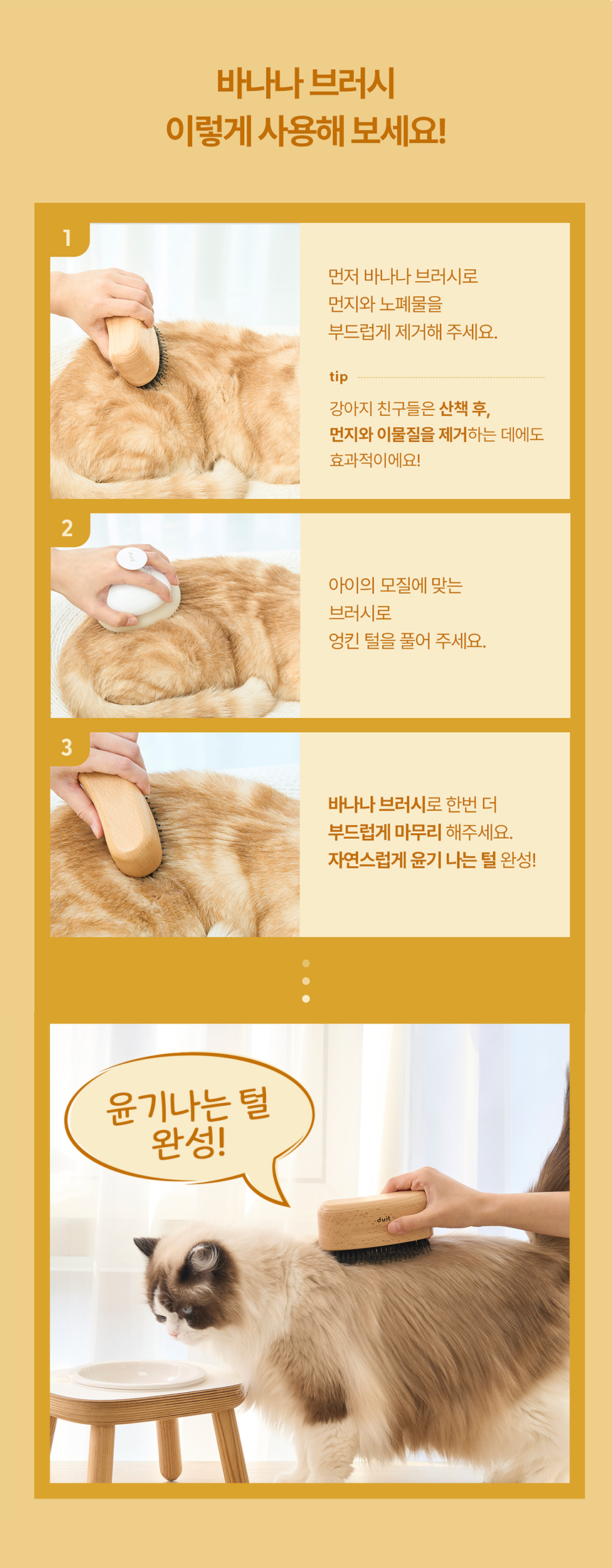 바나나 브러시
이렇게 사용해 보세요!

1

먼저 바나나 브러시로
먼지와 노폐물을
부드럽게 제거해 주세요.

tip

강아지 친구들은 산책 후,
먼지와 이물질을 제거하는 데에도
효과적이에요!

2

아이의 모질에 맞는
브러시로
엉킨 털을 풀어 주세요.

3

바나나 브러시로 한번 더
부드럽게 마무리 해주세요.
자연스럽게 윤기 나는 털 완성!

윤기나는 털
완성!

duit