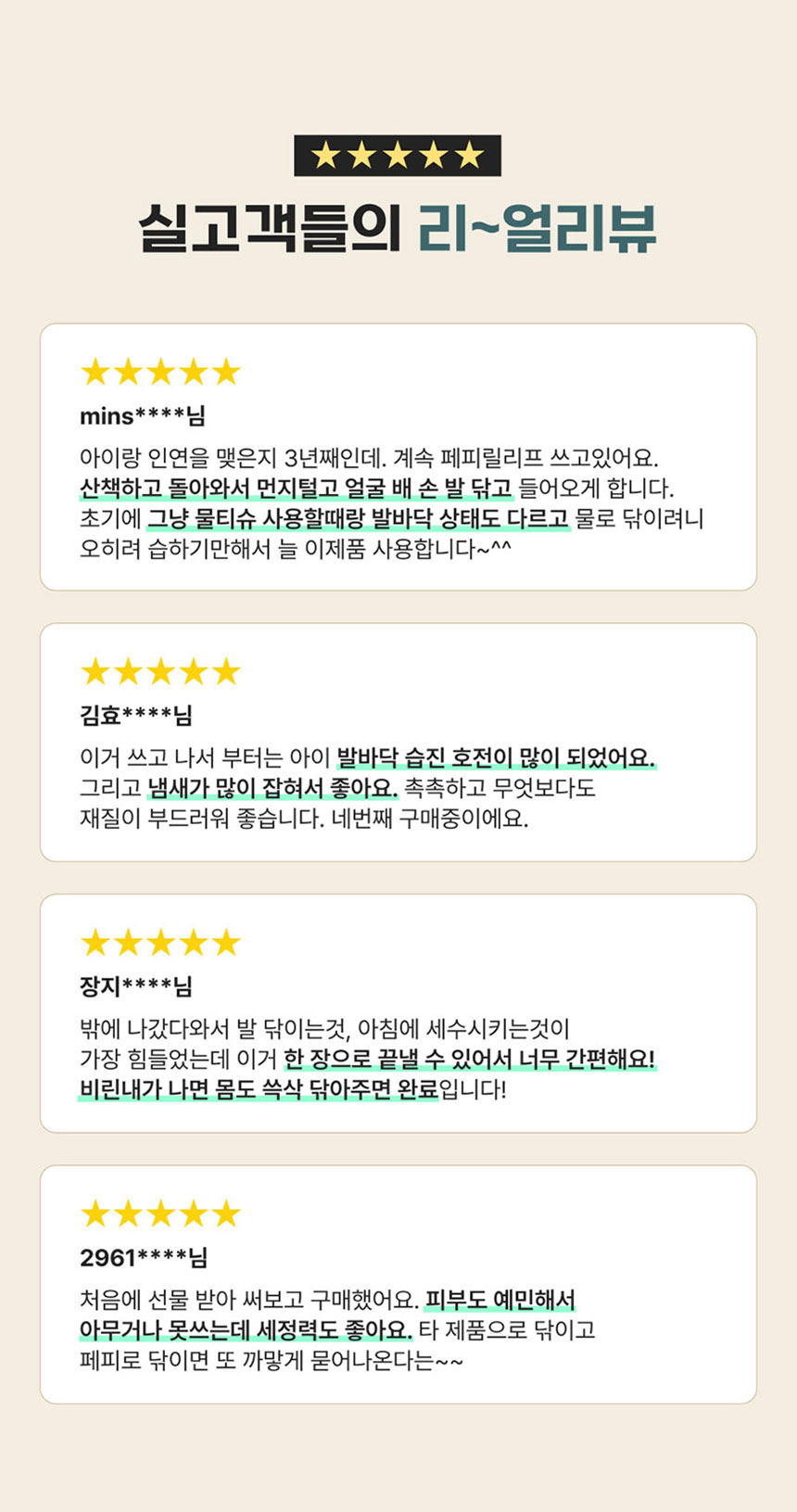 ★★★★★

실고객들의 리~얼리뷰

★★★★★
mins****님
아이랑 인연을 맺은지 3년째인데. 계속 페피릴리프 쓰고있어요. 산책하고 돌아와서 먼지털고 얼굴 배 손 발 닦고 들어오게 합니다. 초기에 그냥 물티슈 사용할때랑 발바닥 상태도 다르고 물로 닦이려니 오히려 습하기만해서 늘 이제품 사용합니다~^^

★★★★★
김효****님
이거 쓰고 나서 부터는 아이 발바닥 습진 호전이 많이 되었어요. 그리고 냄새가 많이 잡혀서 좋아요. 촉촉하고 무엇보다도 재질이 부드러워 좋습니다. 네번째 구매중이에요.

★★★★★
장지****님
밖에 나갔다와서 발 닦이는것, 아침에 세수시키는것이 가장 힘들었는데 이거 한 장으로 끝낼 수 있어서 너무 간편해요! 비린내가 나면 몸도 쓱삭 닦아주면 완료입니다!

★★★★★
2961****님
처음에 선물 받아 써보고 구매했어요. 피부도 예민해서 아무거나 못쓰는데 세정력도 좋아요. 타 제품으로 닦이고 페피로 닦이면 또 까맣게 묻어나온다는~~