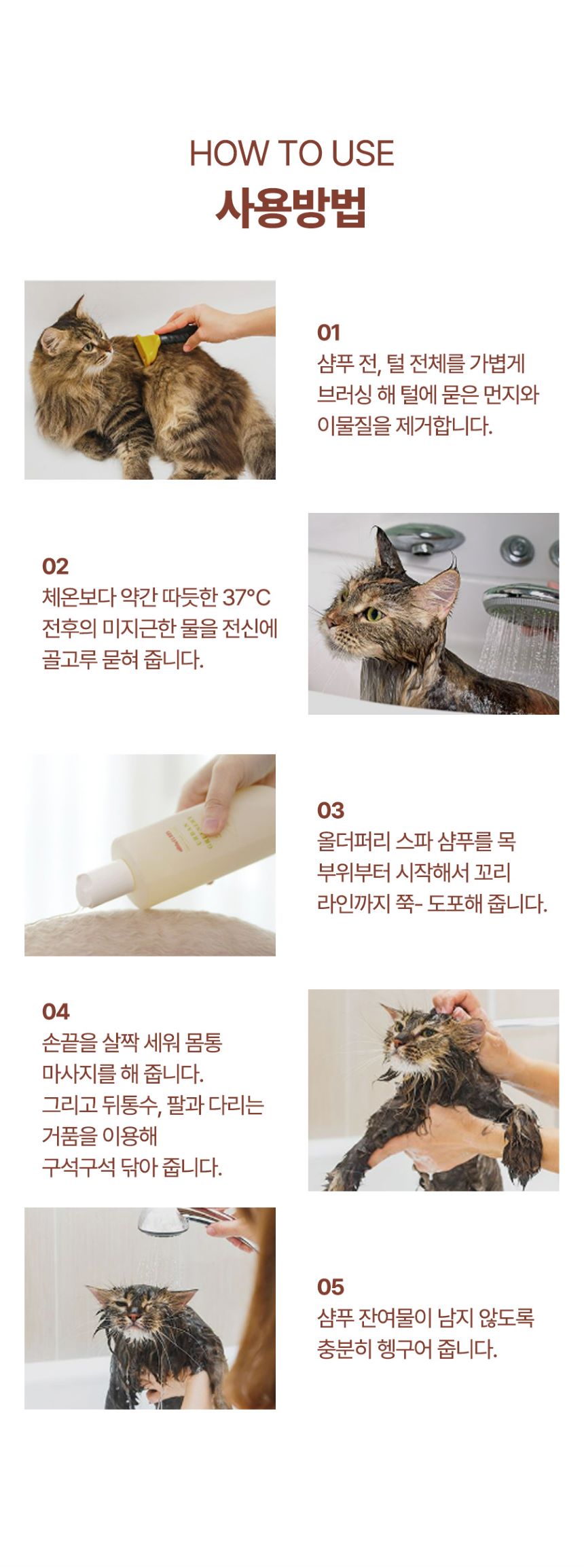 HOW TO USE
사용방법

01
샴푸 전, 털 전체를 가볍게 브러싱 해 털에 묻은 먼지와 이물질을 제거합니다.

02
체온보다 약간 따듯한 37°C 전후의 미지근한 물을 전신에 골고루 묻혀 줍니다.

03
올더퍼리 스파 샴푸를 목 부위부터 시작해서 꼬리 라인까지 쭉- 도포해 줍니다.

04
손끝을 살짝 세워 몸통 마사지를 해 줍니다.
그리고 뒤통수, 팔과 다리는 거품을 이용해 구석구석 닦아 줍니다.

05
샴푸 잔여물이 남지 않도록 충분히 헹구어 줍니다.