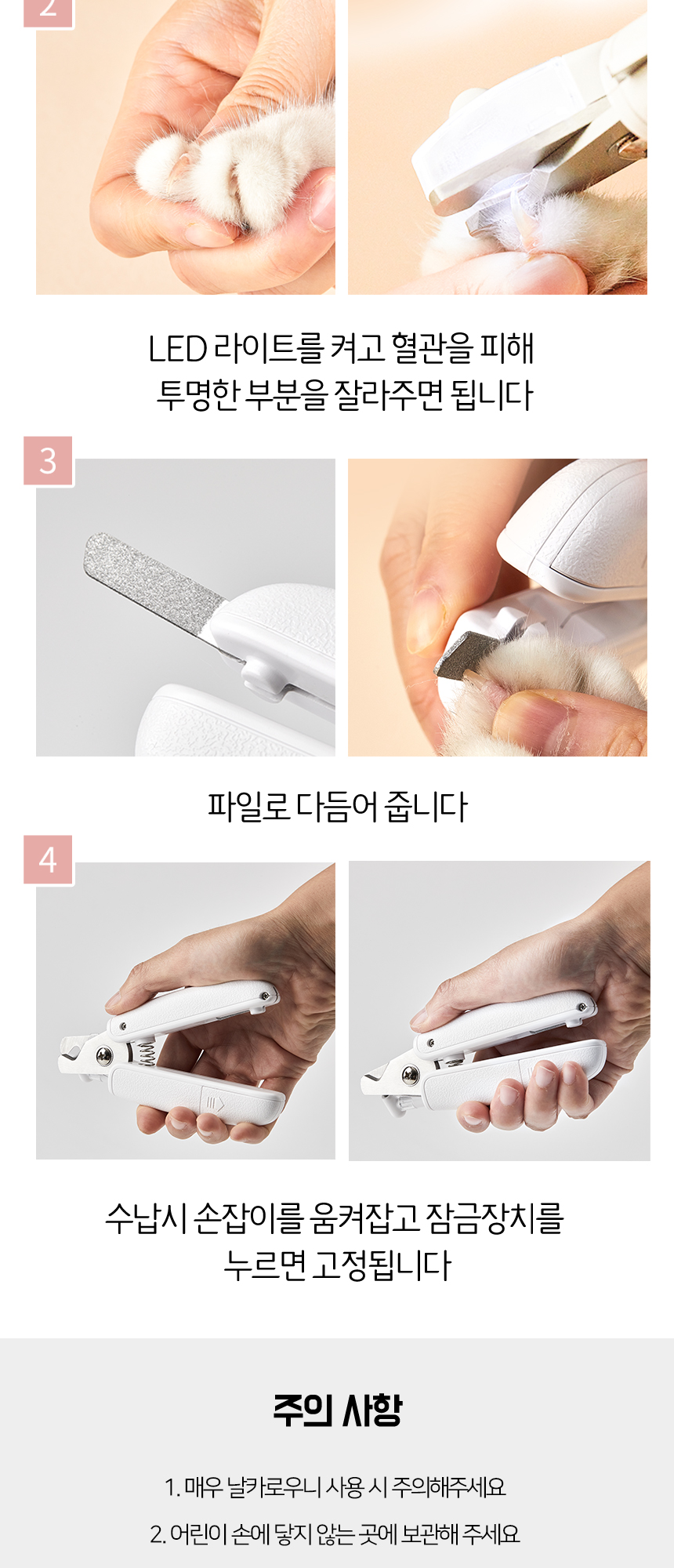 2

LED 라이트를 켜고 혈관을 피해
투명한 부분을 잘라주면 됩니다

3

파일로 다듬어 줍니다

4

수납시 손잡이를 움켜잡고 잠금장치를
누르면 고정됩니다

주의 사항

1. 매우 날카로우니 사용 시 주의해주세요

2. 어린이 손에 닿지 않는 곳에 보관해 주세요