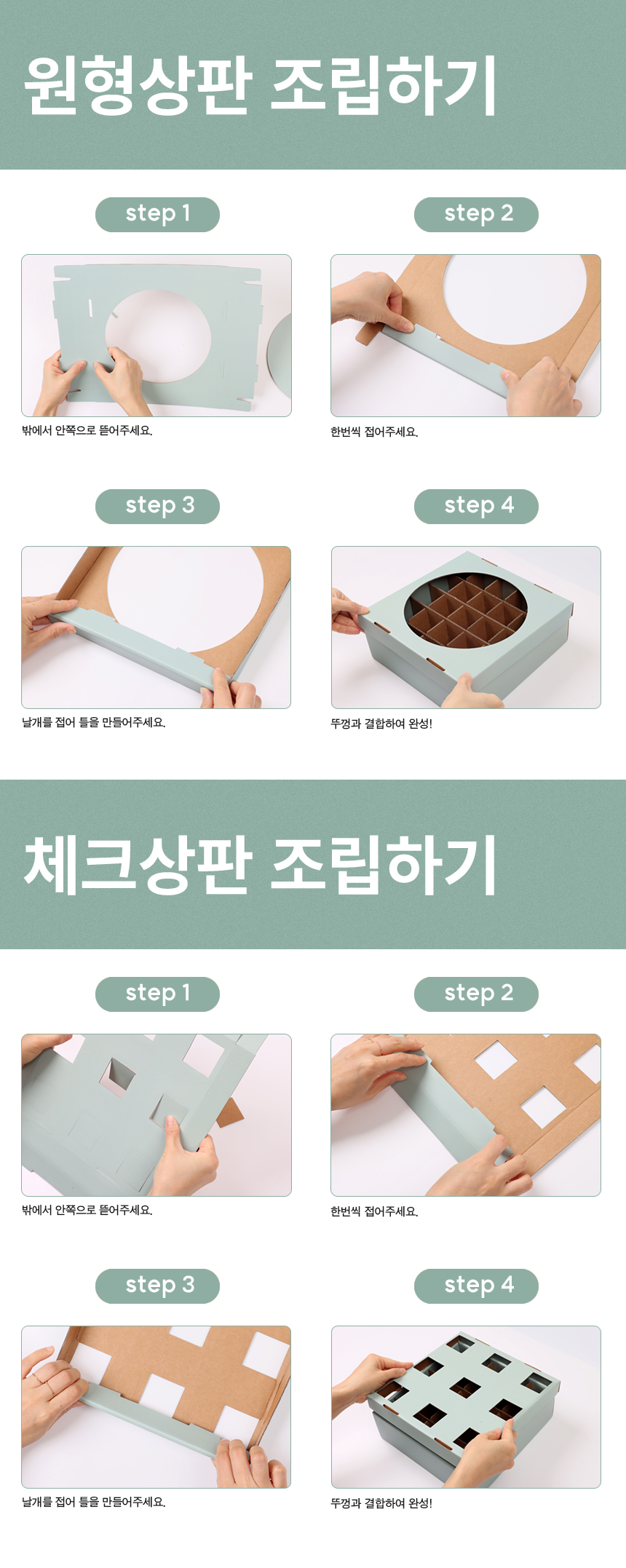 원형상판 조립하기

step 1

밖에서 안쪽으로 뜯어주세요.

step 2

한번씩 접어주세요.

step 3

날개를 접어 틀을 만들어주세요.

step 4

뚜껑과 결합하여 완성!

체크상판 조립하기

step 1

밖에서 안쪽으로 뜯어주세요.

step 2

한번씩 접어주세요.

step 3

날개를 접어 틀을 만들어주세요.

step 4

뚜껑과 결합하여 완성!