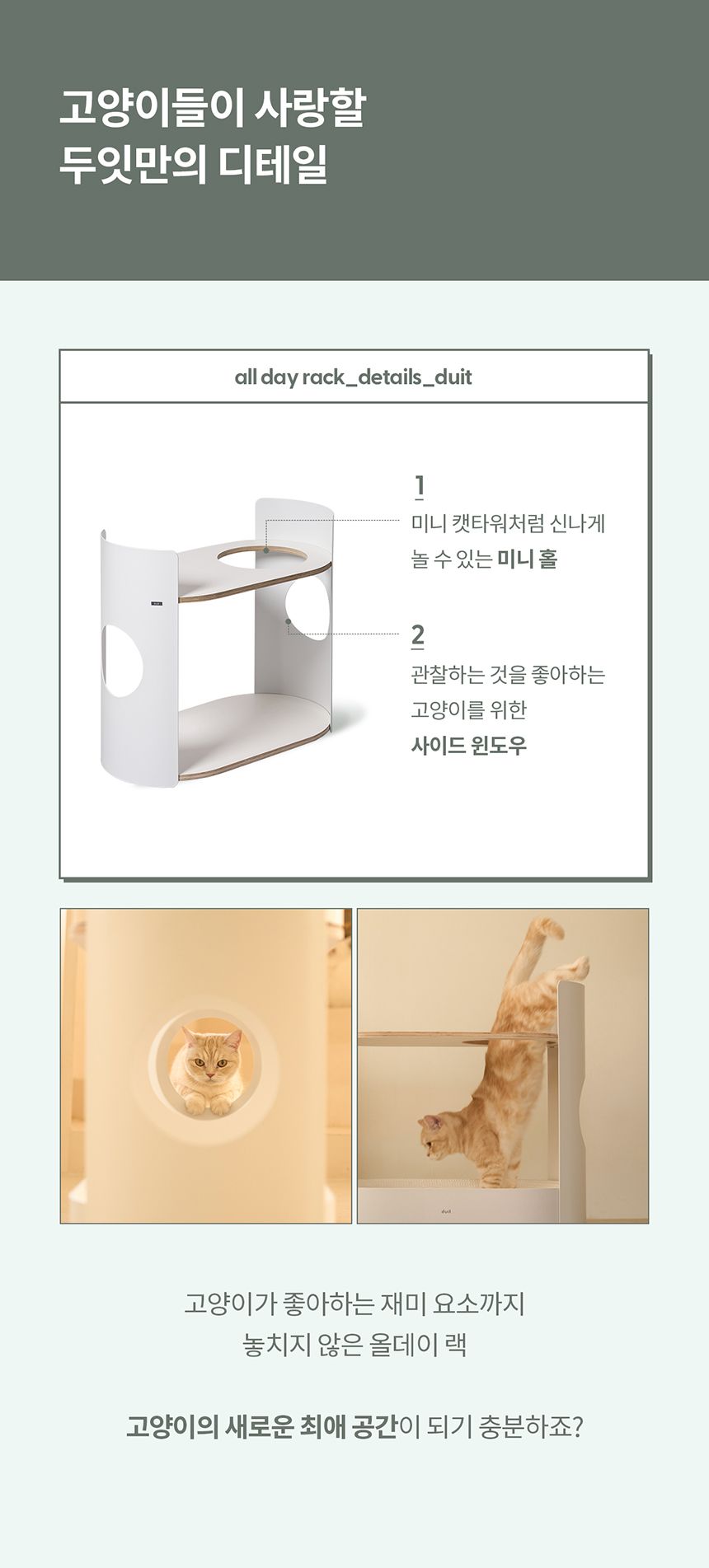 고양이들이 사랑할
두잇만의 디테일

all day rack_details_duit

1
미니 캣타워처럼 신나게
놀 수 있는 미니 홀

2
관찰하는 것을 좋아하는
고양이를 위한
사이드 윈도우

duit

고양이가 좋아하는 재미 요소까지
놓치지 않은 올데이 랙

고양이의 새로운 최애 공간이 되기 충분하죠?